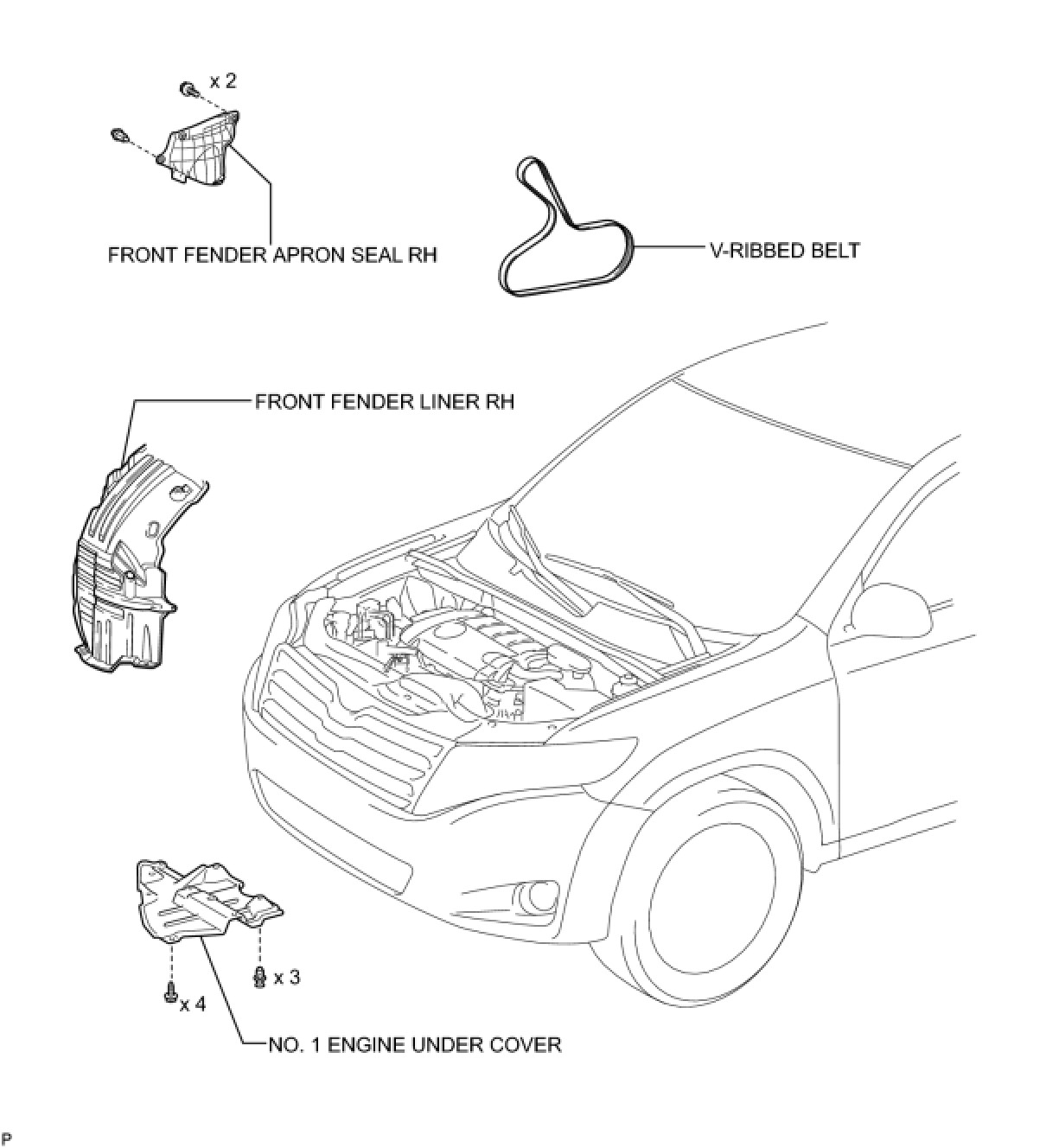 x 2

FRONT FENDER APRON SEAL RH

V-RIBBED BELT

FRONT FENDER LINER RH

x 3

x 4

NO. 1 ENGINE UNDER COVER

P