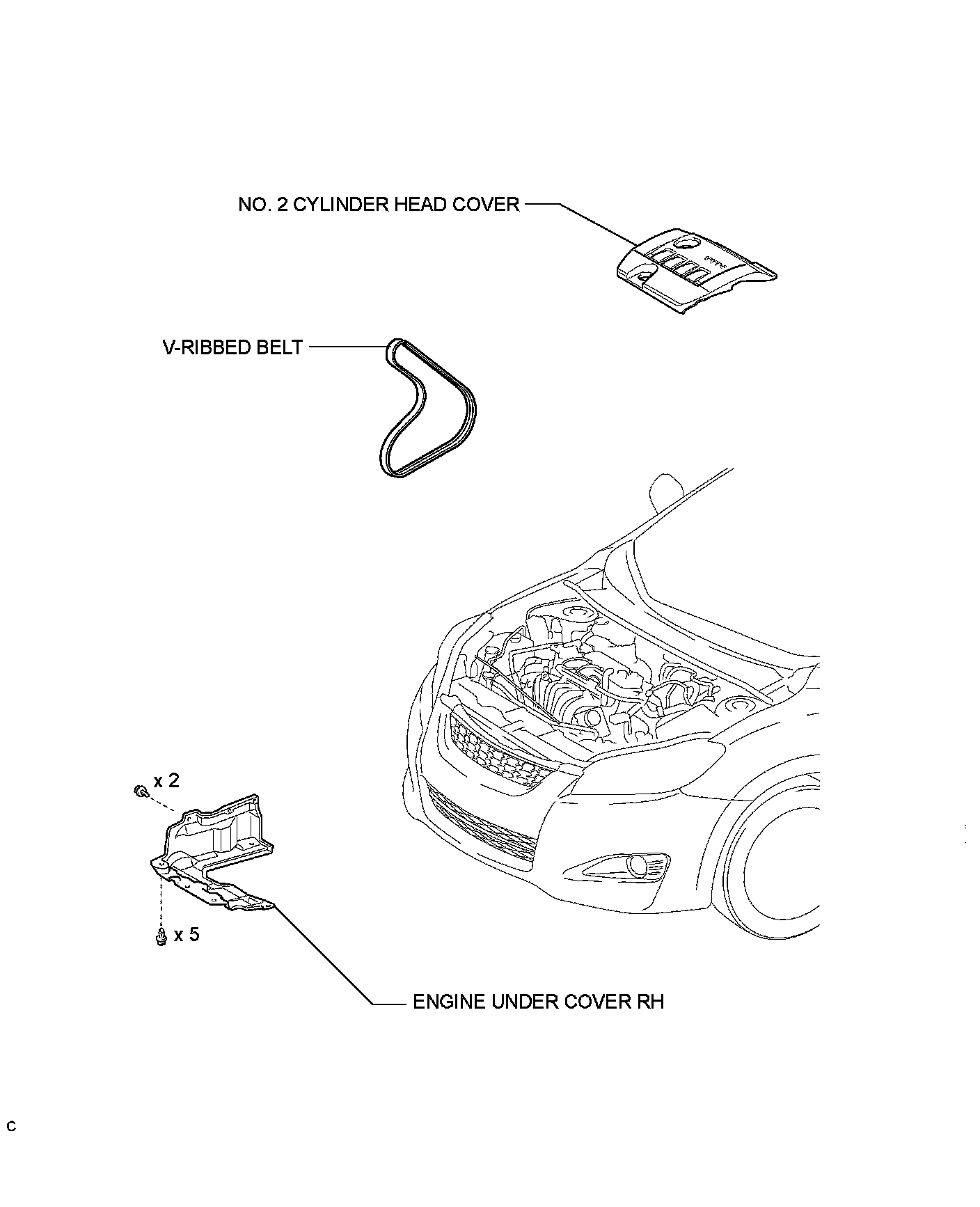 NO. 2 CYLINDER HEAD COVER

V-RIBBED BELT

x 2

x 5

ENGINE UNDER COVER RH

C