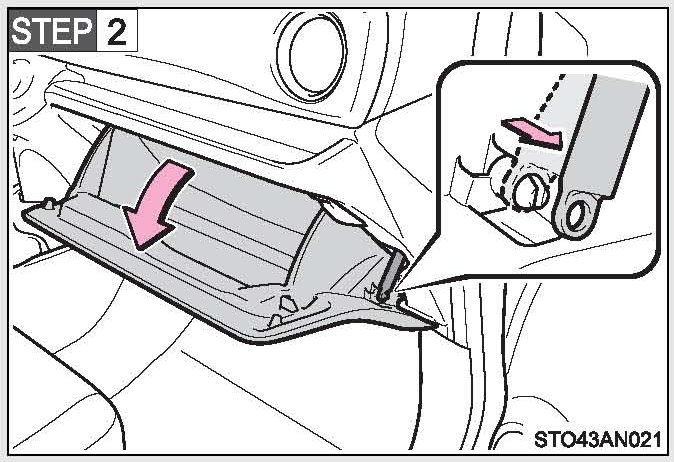 STEP 2

STO43AN021