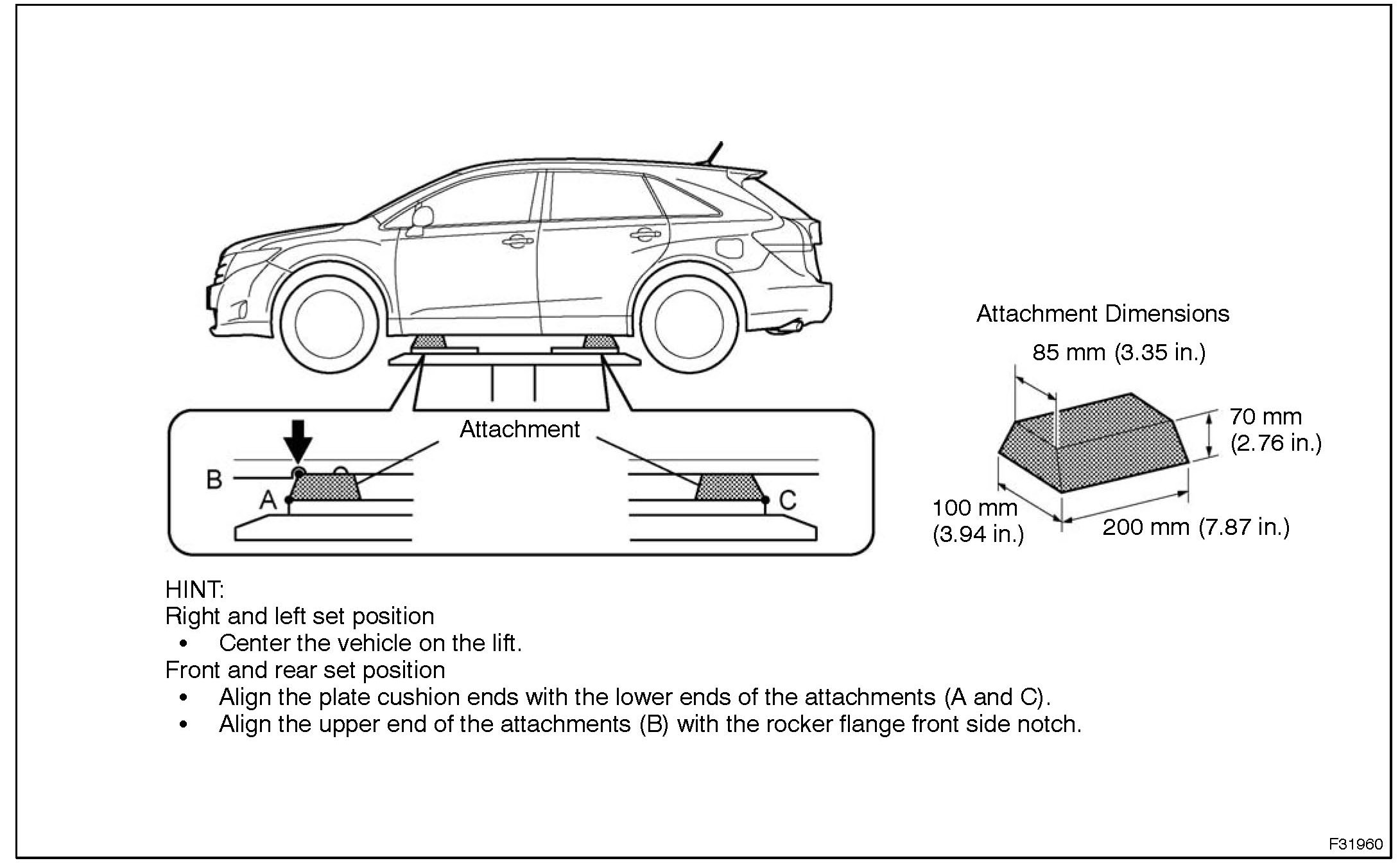 Attachment

B

A

C

Attachment Dimensions

85 mm (3.35 in.)

70 mm (2.76 in.)

100 mm (3.94 in.)

200 mm (7.87 in.)

HINT:
Right and left set position
• Center the vehicle on the lift.
Front and rear set position
• Align the plate cushion ends with the lower ends of the attachments (A and C).
• Align the upper end of the attachments (B) with the rocker flange front side notch.

F31960