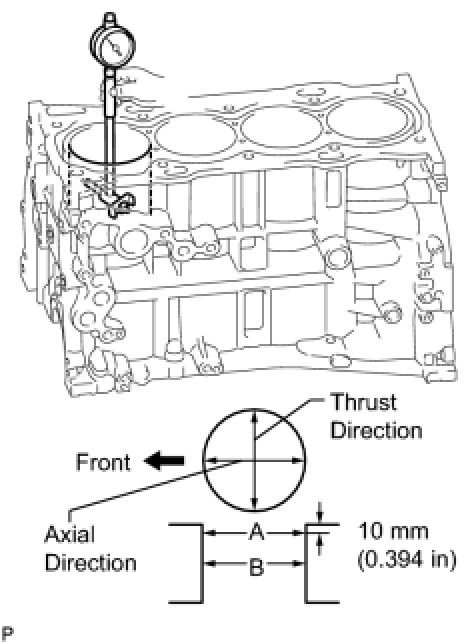 Thrust Direction

Front

Axial Direction

A

B

10 mm (0.394 in)

P