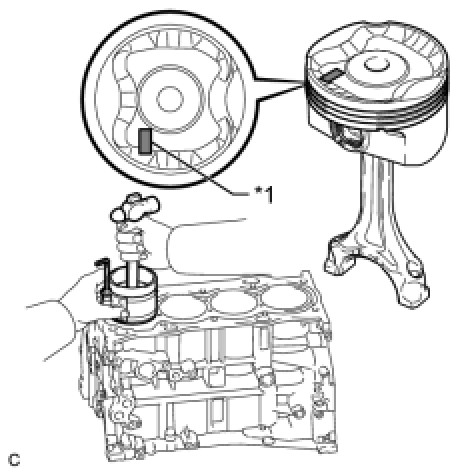 *1

C