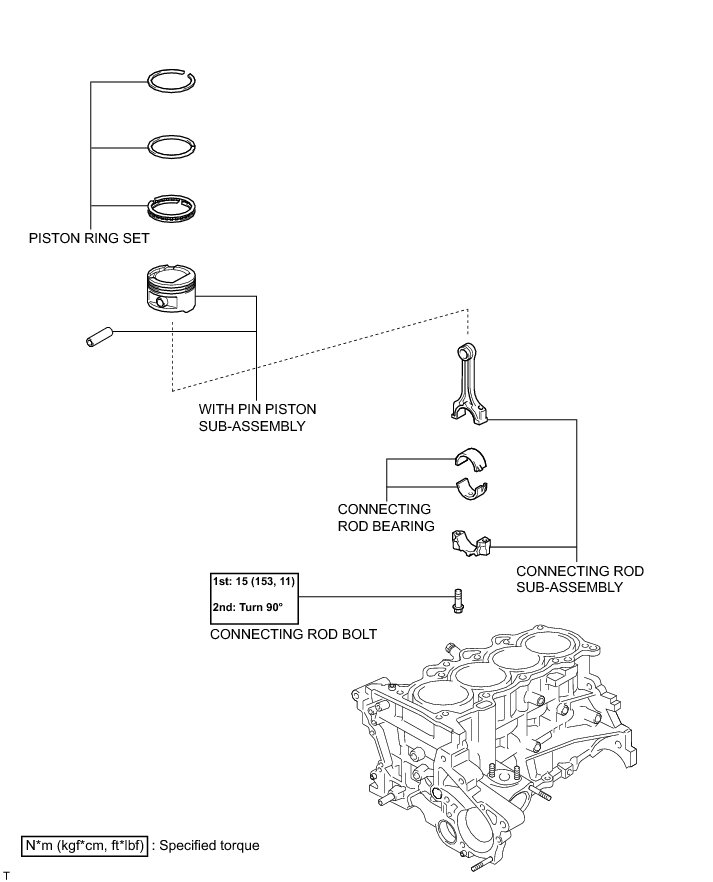 PISTON RING SET

WITH PIN PISTON SUB-ASSEMBLY

CONNECTING ROD BEARING

CONNECTING ROD SUB-ASSEMBLY

1st: 15 (153, 11)

2nd: Turn 90°

CONNECTING ROD BOLT

N*m (kgf*cm, ft*lbf) : Specified torque

T