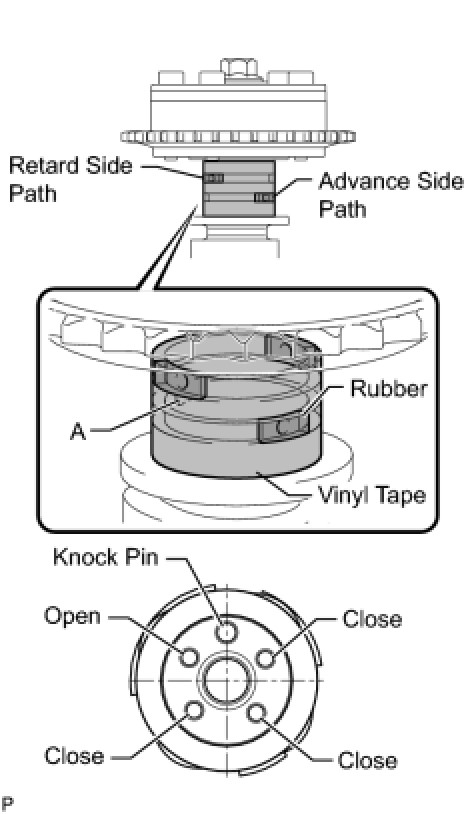 Retard Side Path

Advance Side Path

Rubber

A

Vinyl Tape

Knock Pin

Open

Close

Close

Close

P