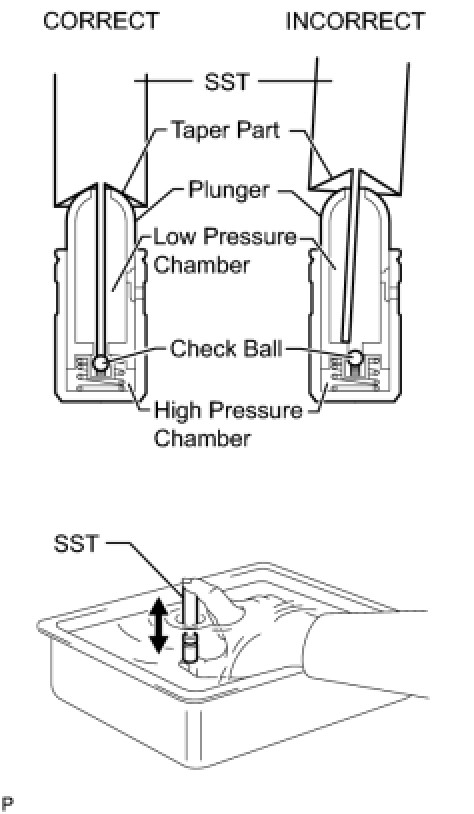 CORRECT

INCORRECT

SST

Taper Part

Plunger

Low Pressure Chamber

Check Ball

High Pressure Chamber

SST

P