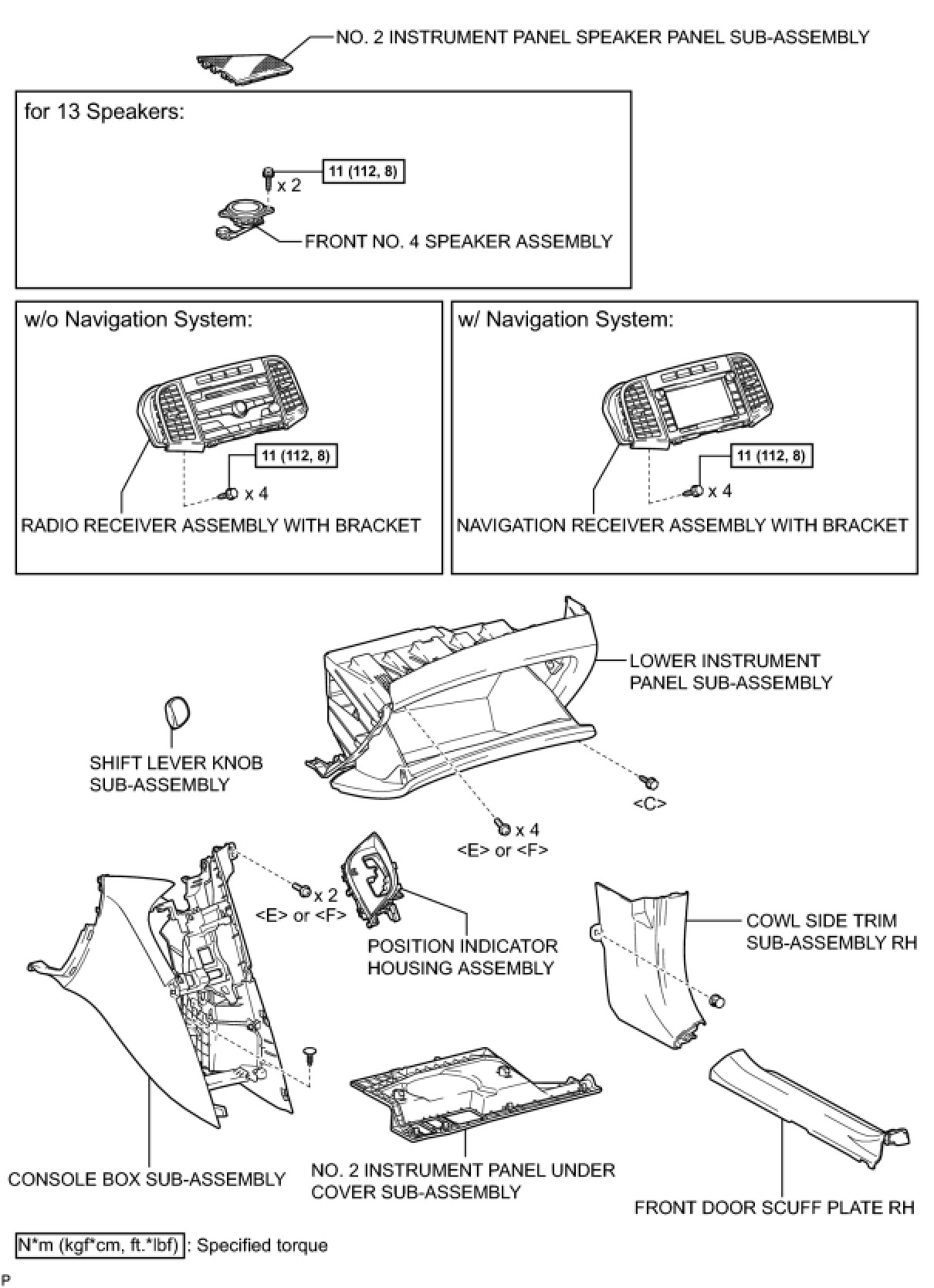 NO. 2 INSTRUMENT PANEL SPEAKER PANEL SUB-ASSEMBLY

for 13 Speakers:

11 (112, 8)

x 2

FRONT NO. 4 SPEAKER ASSEMBLY

w/o Navigation System:

11 (112, 8)

x 4

RADIO RECEIVER ASSEMBLY WITH BRACKET

w/ Navigation System:

11 (112, 8)

x 4

NAVIGATION RECEIVER ASSEMBLY WITH BRACKET

LOWER INSTRUMENT PANEL SUB-ASSEMBLY

SHIFT LEVER KNOB SUB-ASSEMBLY

<C>

x 4
<E> or <F>

x 2
<E> or <F>

POSITION INDICATOR HOUSING ASSEMBLY

COWL SIDE TRIM SUB-ASSEMBLY RH

CONSOLE BOX SUB-ASSEMBLY

NO. 2 INSTRUMENT PANEL UNDER COVER SUB-ASSEMBLY

FRONT DOOR SCUFF PLATE RH

N*m (kgf*cm, ft.*lbf) : Specified torque

P