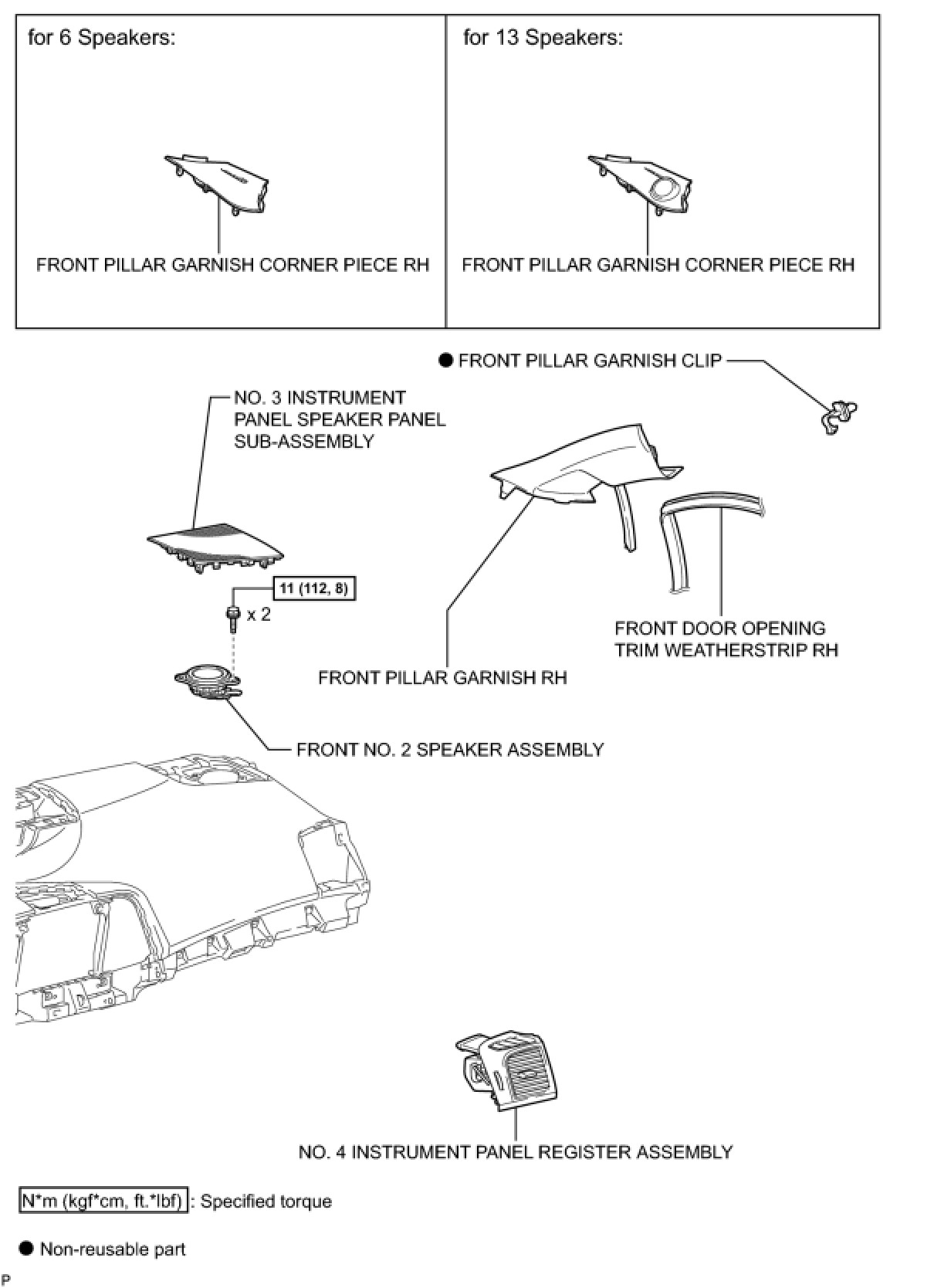 for 6 Speakers:

FRONT PILLAR GARNISH CORNER PIECE RH

for 13 Speakers:

FRONT PILLAR GARNISH CORNER PIECE RH

● FRONT PILLAR GARNISH CLIP

NO. 3 INSTRUMENT PANEL SPEAKER PANEL SUB-ASSEMBLY

11 (112, 8)

x 2

FRONT DOOR OPENING TRIM WEATHERSTRIP RH

FRONT PILLAR GARNISH RH

FRONT NO. 2 SPEAKER ASSEMBLY

NO. 4 INSTRUMENT PANEL REGISTER ASSEMBLY

N*m (kgf*cm, ft.*lbf) : Specified torque

● Non-reusable part

P