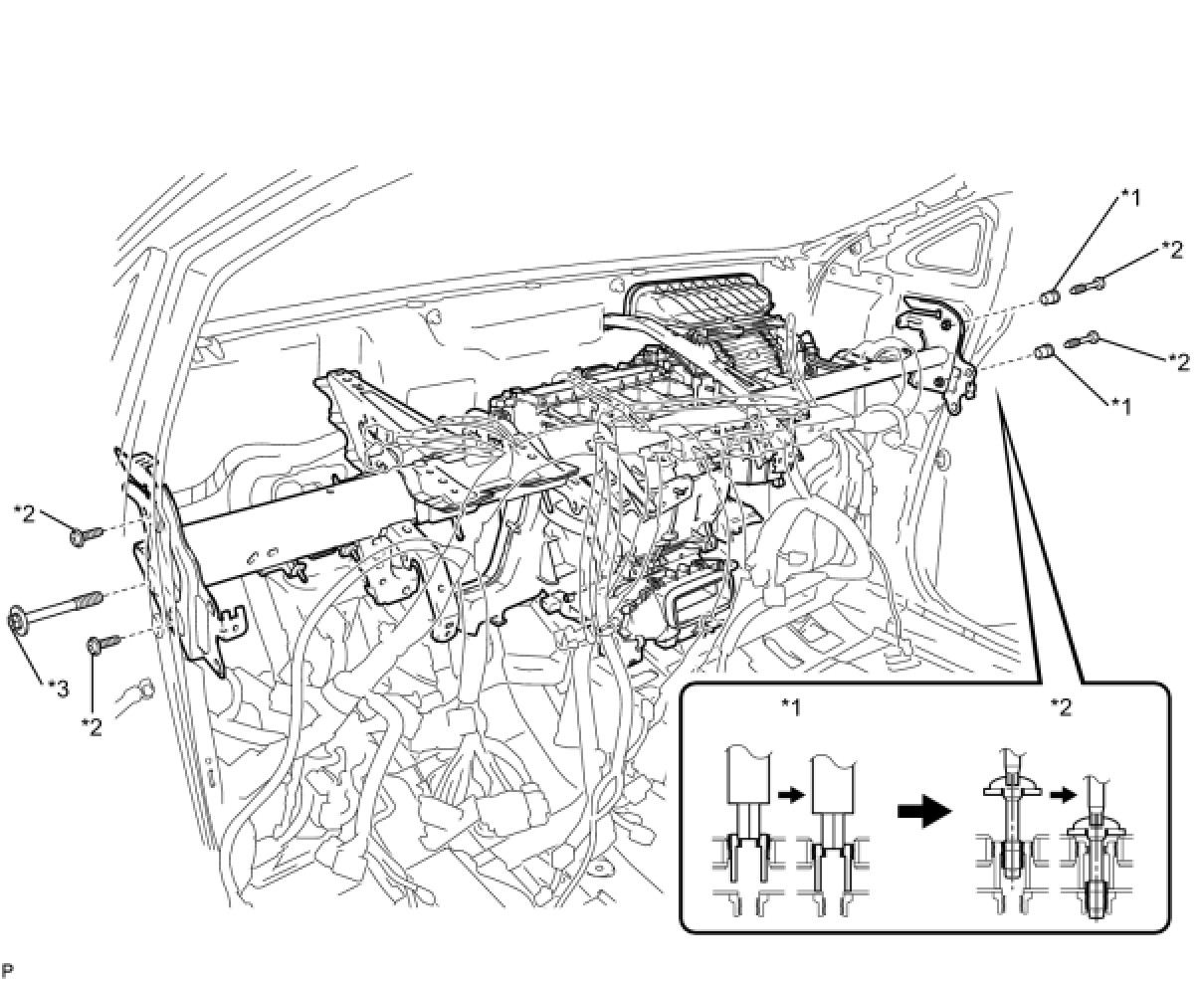 *1
*2
*2
*1
*2
*3
*2
*1
*2
P