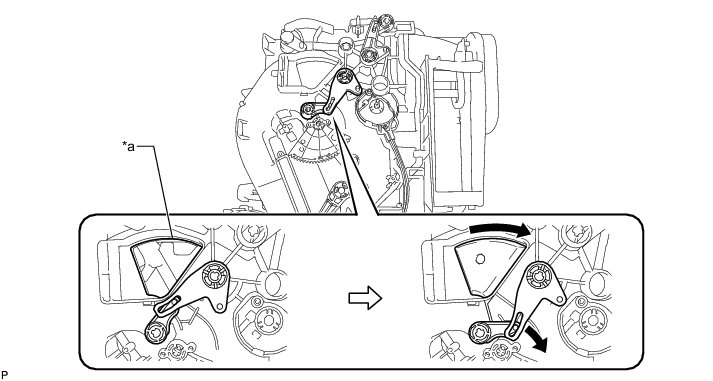 *a

P