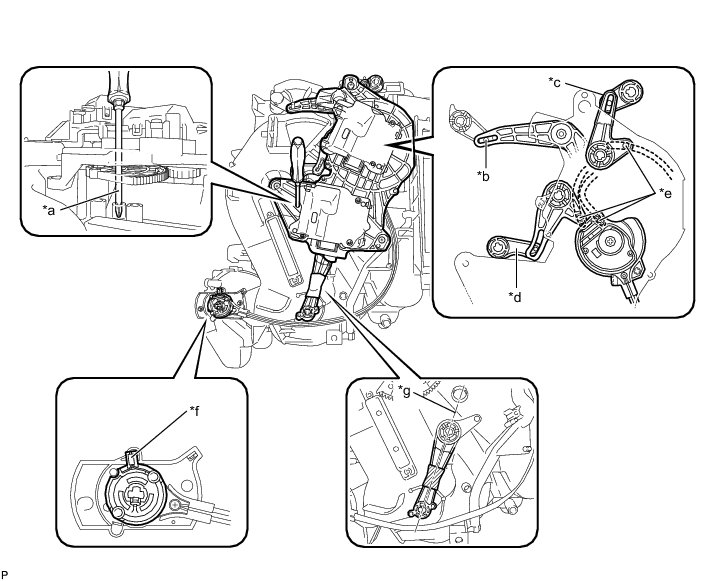 *a

*c

*b

*e

*d

*f

*g

P