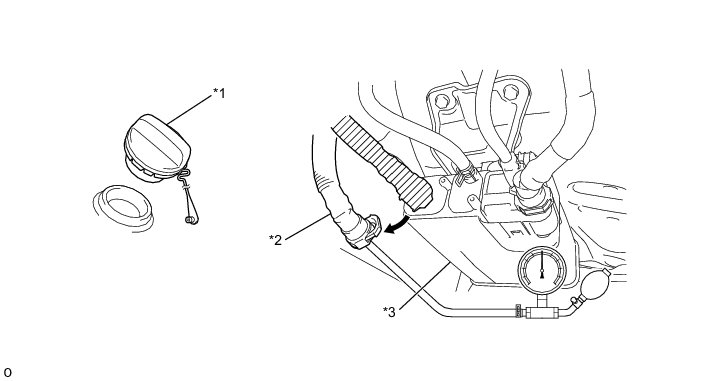 *1

*2

*3

o