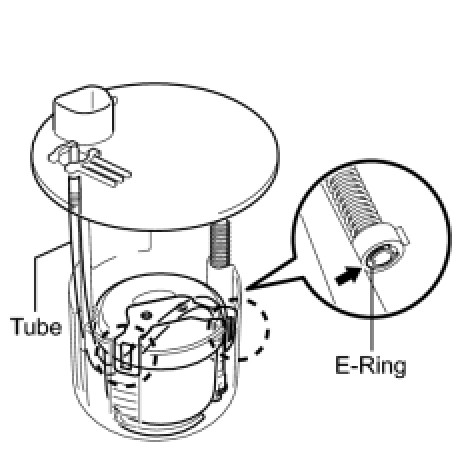 Tube

E-Ring