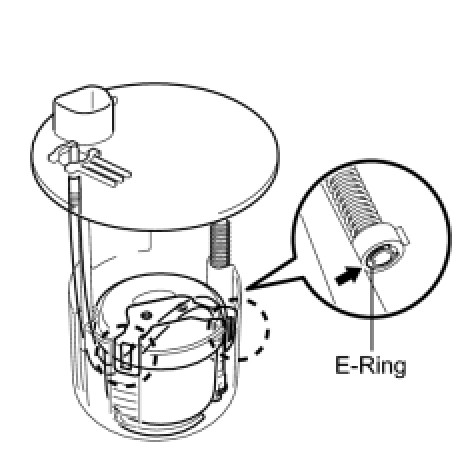 E-Ring