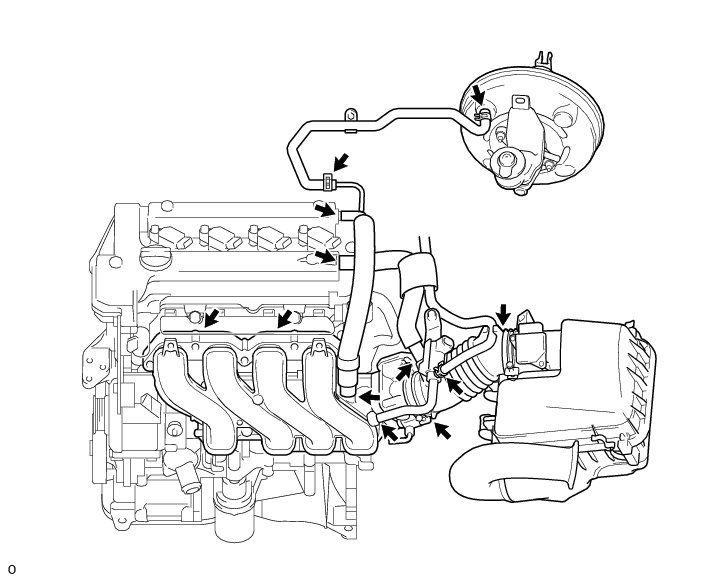 o