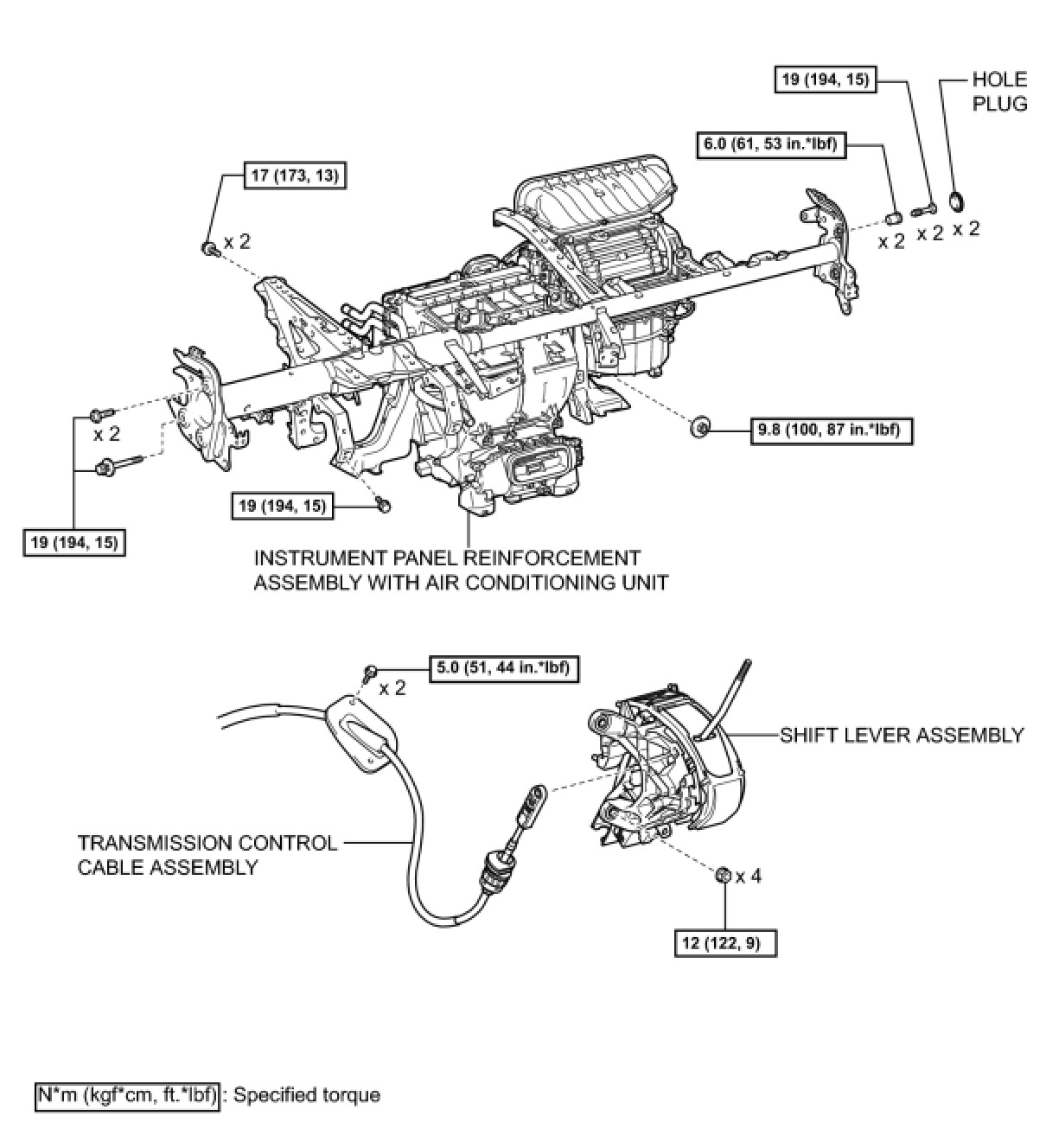 19 (194, 15)

HOLE PLUG

6.0 (61, 53 in.*lbf)

17 (173, 13)

x 2

x 2 x 2 x 2

x 2

9.8 (100, 87 in.*lbf)

19 (194, 15)

19 (194, 15)

INSTRUMENT PANEL REINFORCEMENT ASSEMBLY WITH AIR CONDITIONING UNIT

5.0 (51, 44 in.*lbf)

x 2

SHIFT LEVER ASSEMBLY

TRANSMISSION CONTROL CABLE ASSEMBLY

x 4

12 (122, 9)

N*m (kgf*cm, ft.*lbf) : Specified torque