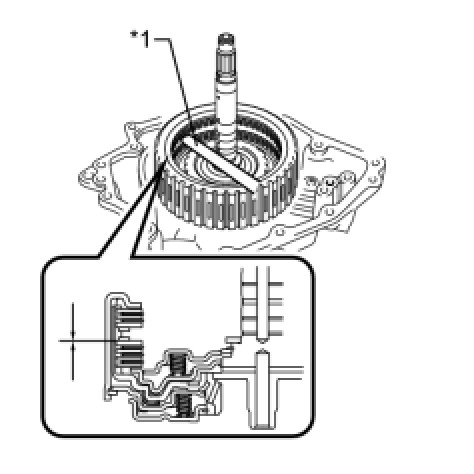 *1