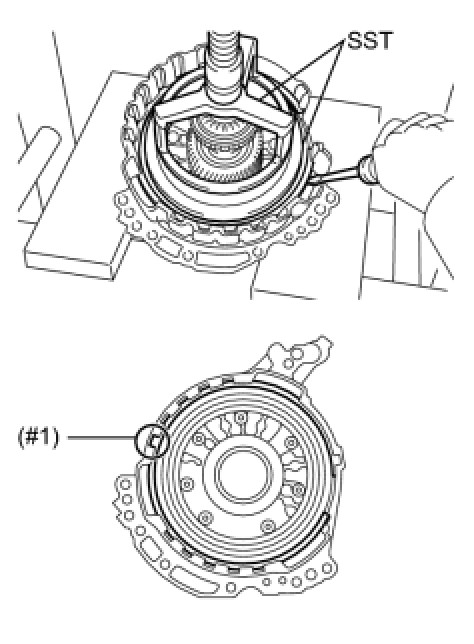 SST

(#1)