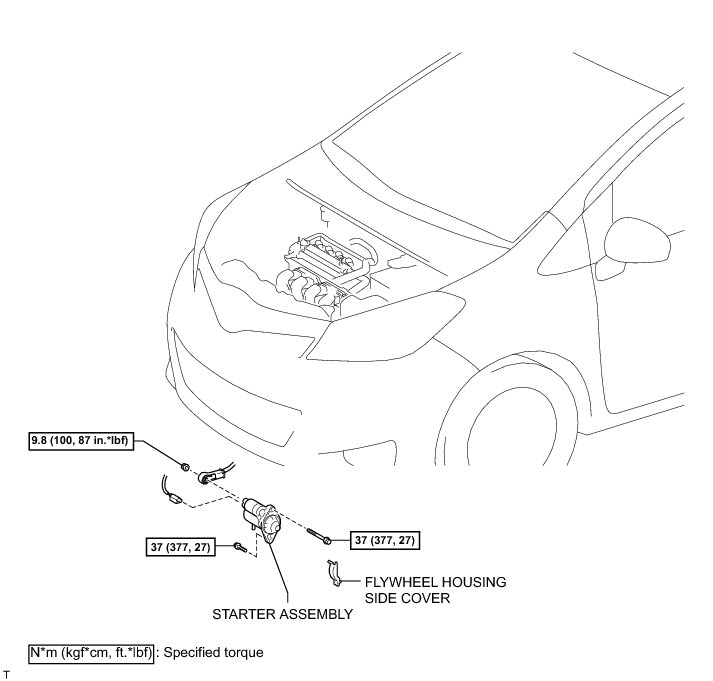 9.8 (100, 87 in.*lbf)

37 (377, 27)

37 (377, 27)

FLYWHEEL HOUSING SIDE COVER

STARTER ASSEMBLY

N*m (kgf*cm, ft.*lbf) : Specified torque

T