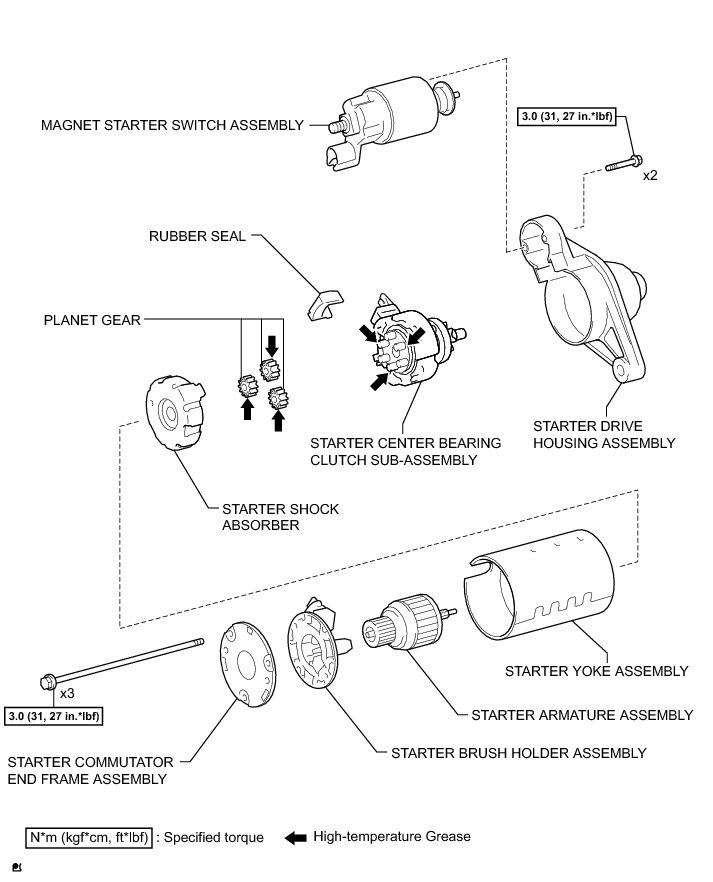 MAGNET STARTER SWITCH ASSEMBLY

3.0 (31, 27 in.*lbf)

x2

RUBBER SEAL

PLANET GEAR

STARTER CENTER BEARING CLUTCH SUB-ASSEMBLY

STARTER DRIVE HOUSING ASSEMBLY

STARTER SHOCK ABSORBER

STARTER YOKE ASSEMBLY

x3

3.0 (31, 27 in.*lbf)

STARTER ARMATURE ASSEMBLY

STARTER BRUSH HOLDER ASSEMBLY

STARTER COMMUTATOR END FRAME ASSEMBLY

N*m (kgf*cm, ft*lbf) : Specified torque

High-temperature Grease