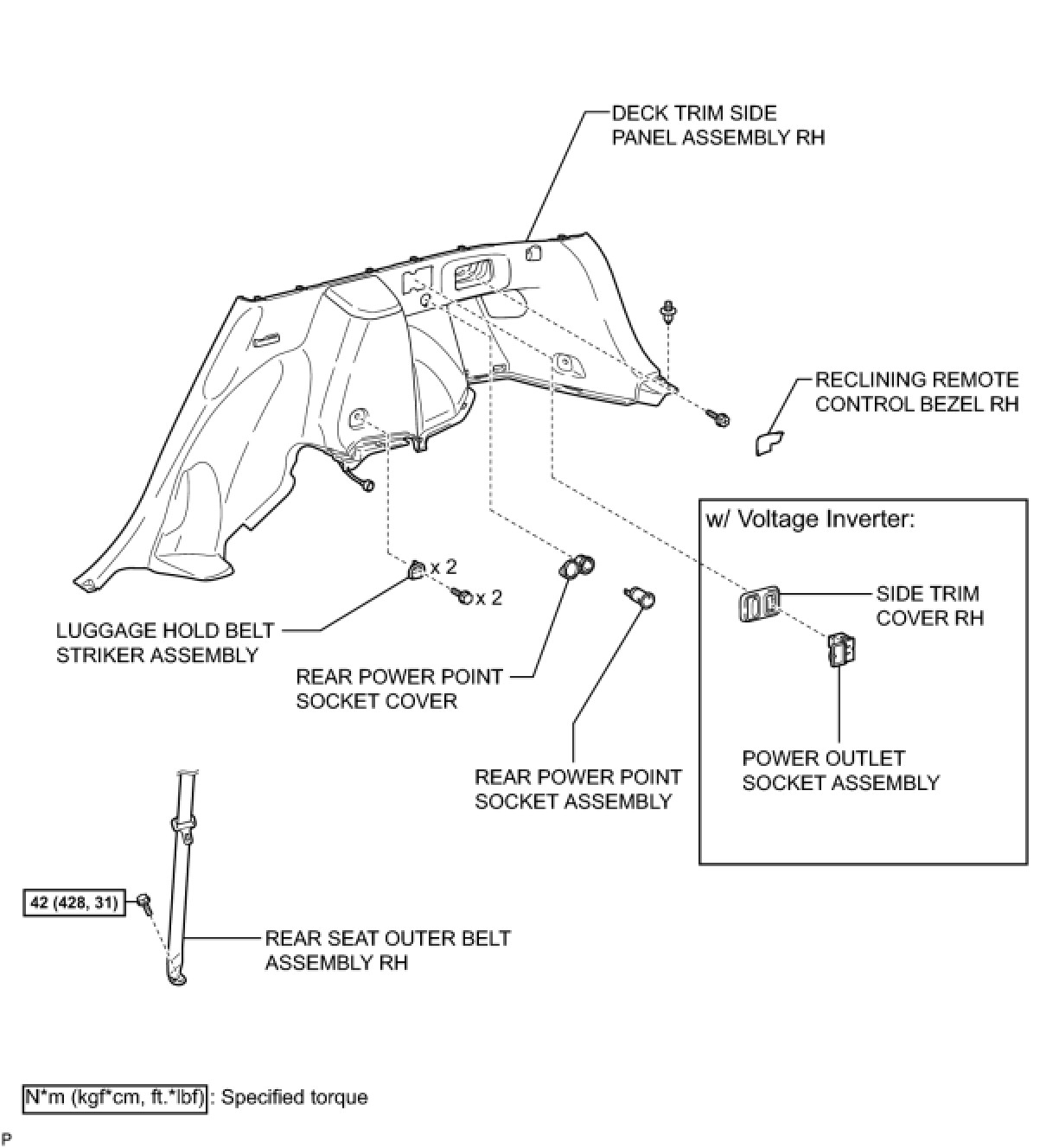 DECK TRIM SIDE PANEL ASSEMBLY RH

RECLINING REMOTE CONTROL BEZEL RH

w/ Voltage Inverter:

SIDE TRIM COVER RH

POWER OUTLET SOCKET ASSEMBLY

x 2

x 2

LUGGAGE HOLD BELT STRIKER ASSEMBLY

REAR POWER POINT SOCKET COVER

REAR POWER POINT SOCKET ASSEMBLY

42 (428, 31)

REAR SEAT OUTER BELT ASSEMBLY RH

N*m (kgf*cm, ft.*lbf) : Specified torque

P