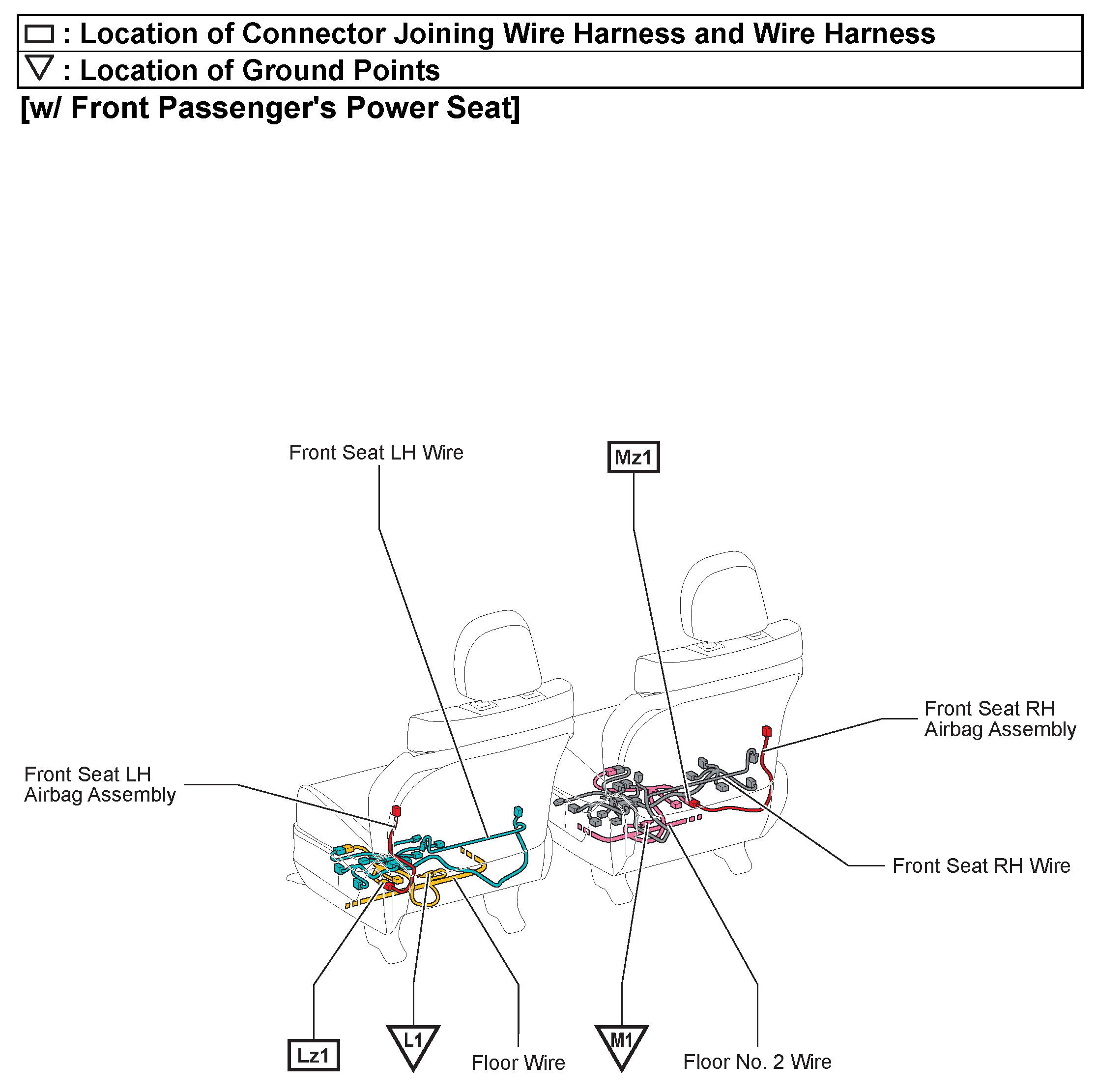 : Location of Connector Joining Wire Harness and Wire Harness
: Location of Ground Points
[w/ Front Passenger's Power Seat]

Front Seat LH Wire

Mz1

Front Seat RH Airbag Assembly

Front Seat LH Airbag Assembly

Front Seat RH Wire

Lz1

L1

Floor Wire

M1

Floor No. 2 Wire