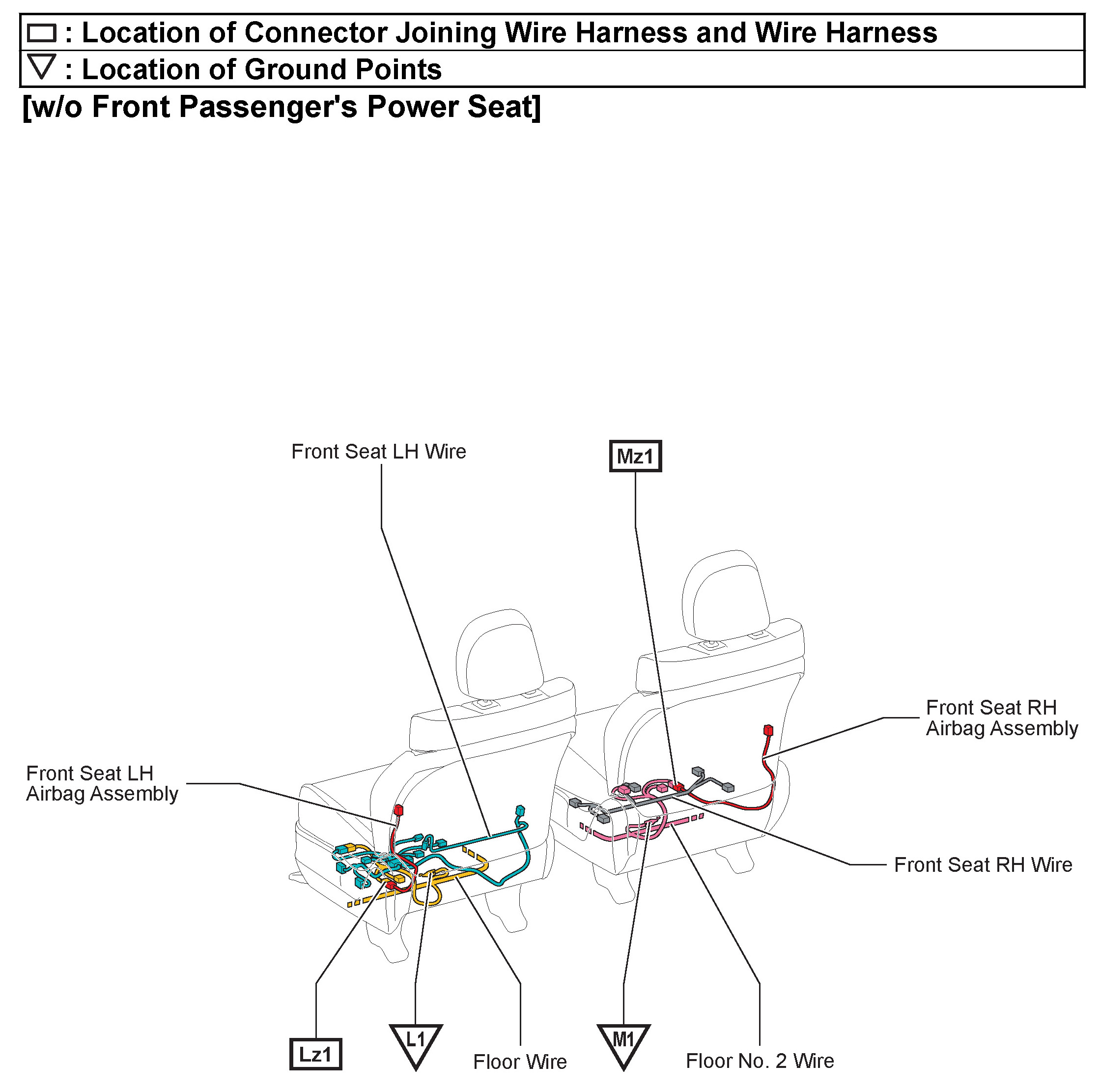 : Location of Connector Joining Wire Harness and Wire Harness
: Location of Ground Points
[w/o Front Passenger's Power Seat]

Front Seat LH Wire

Mz1

Front Seat RH Airbag Assembly

Front Seat LH Airbag Assembly

Front Seat RH Wire

Lz1

L1

Floor Wire

M1

Floor No. 2 Wire