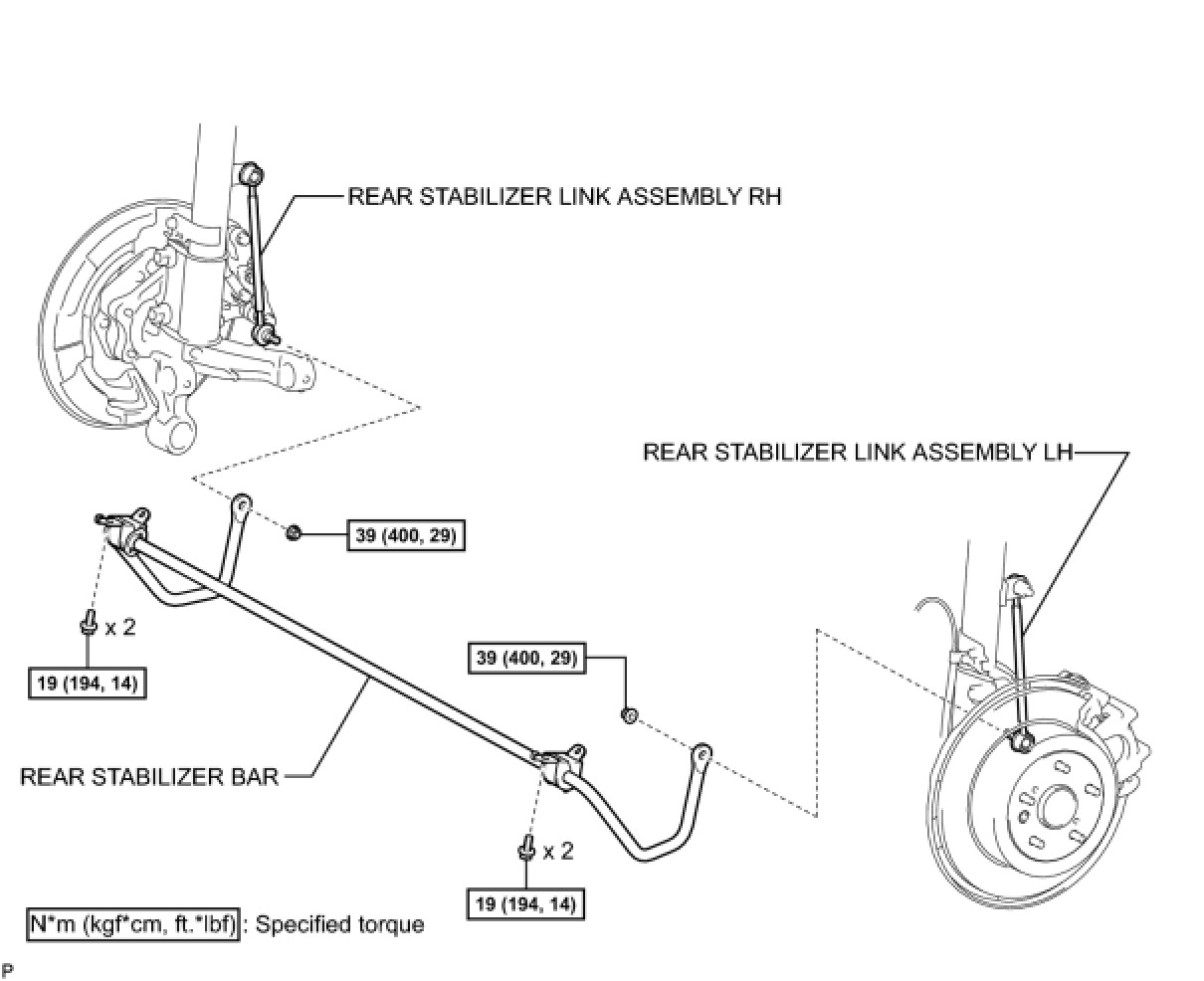 REAR STABILIZER LINK ASSEMBLY RH

REAR STABILIZER LINK ASSEMBLY LH

39 (400, 29)

x 2

19 (194, 14)

39 (400, 29)

REAR STABILIZER BAR

x 2

19 (194, 14)

N*m (kgf*cm, ft.*lbf) : Specified torque

P