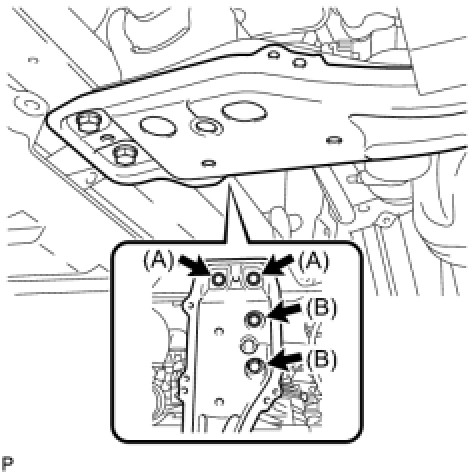 (A)
(A)
(B)
(B)
P