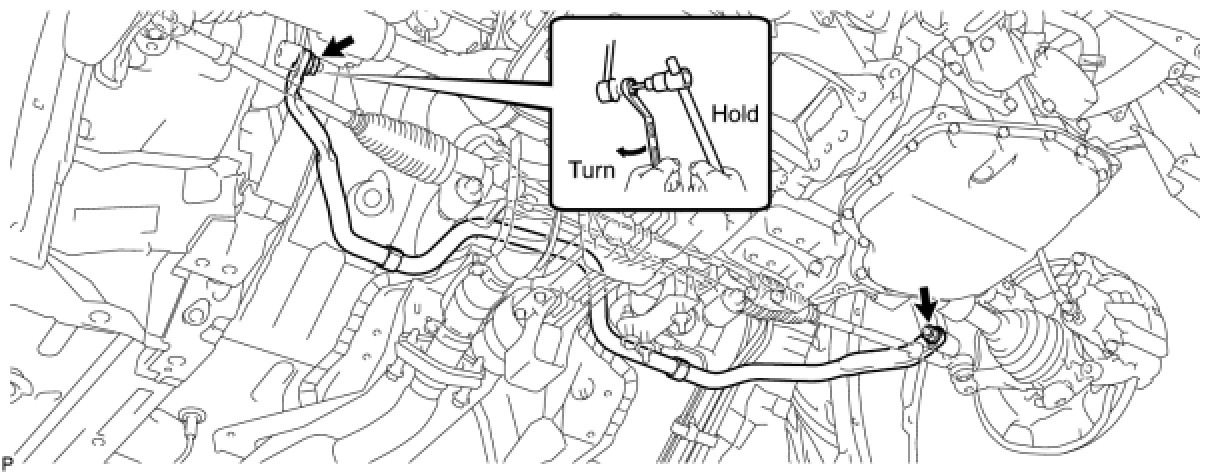 Hold
Turn
P