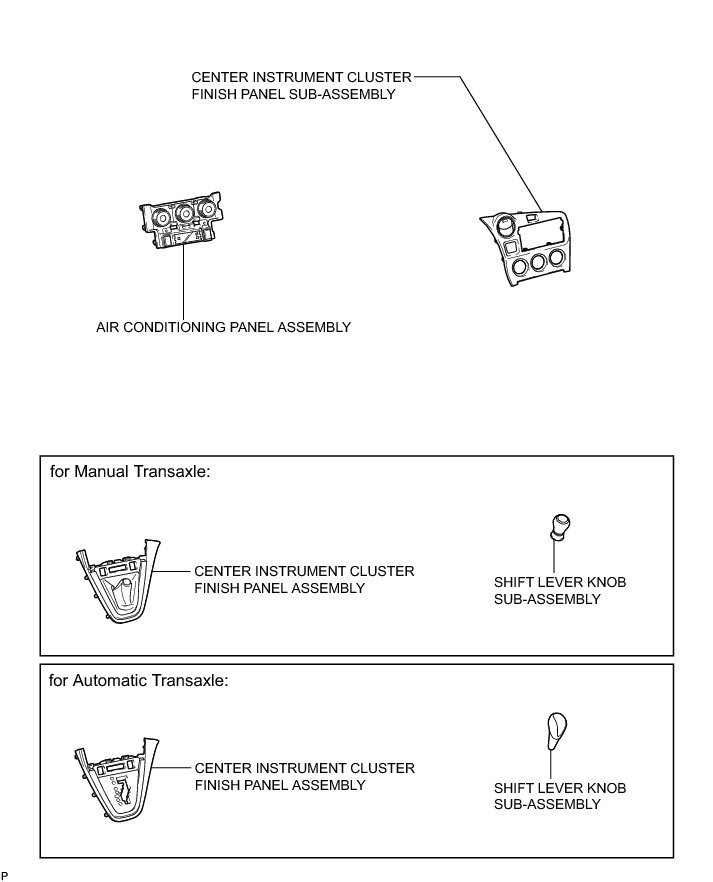 CENTER INSTRUMENT CLUSTER FINISH PANEL SUB-ASSEMBLY

AIR CONDITIONING PANEL ASSEMBLY

for Manual Transaxle:

CENTER INSTRUMENT CLUSTER FINISH PANEL ASSEMBLY

SHIFT LEVER KNOB SUB-ASSEMBLY

for Automatic Transaxle:

CENTER INSTRUMENT CLUSTER FINISH PANEL ASSEMBLY

SHIFT LEVER KNOB SUB-ASSEMBLY

P