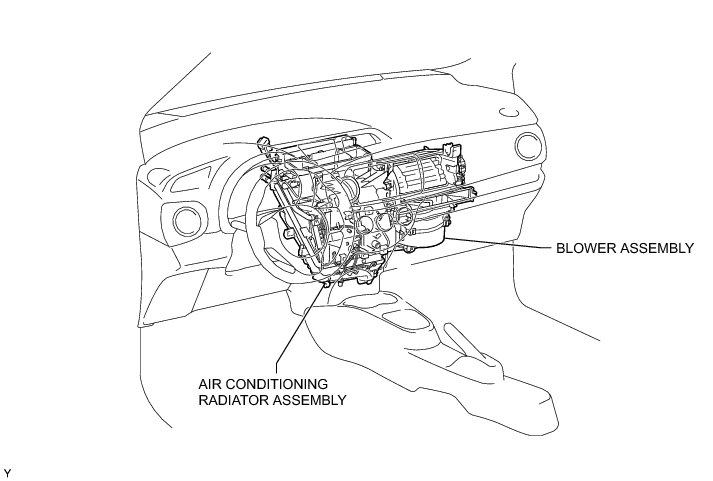 BLOWER ASSEMBLY

AIR CONDITIONING
RADIATOR ASSEMBLY

Y