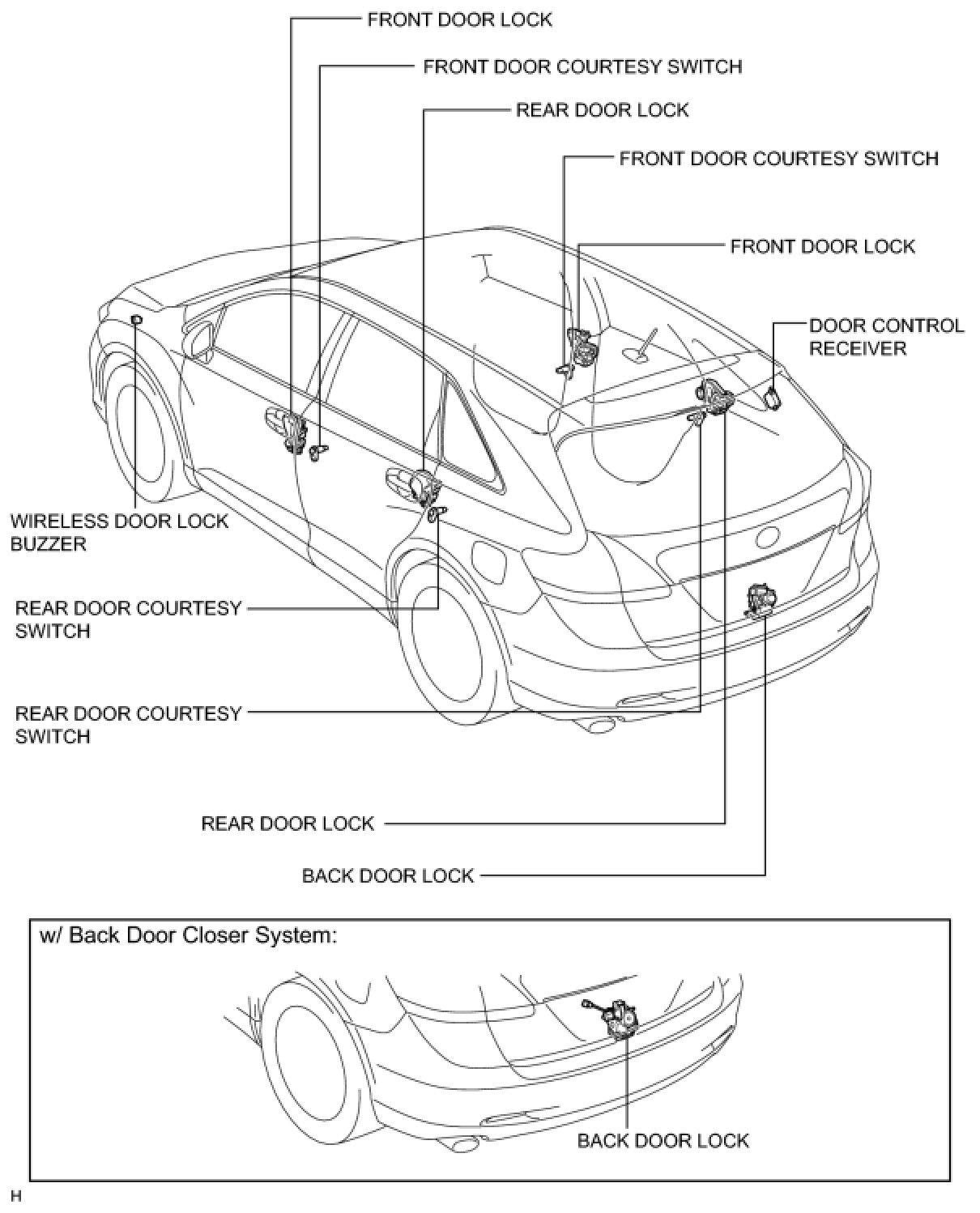 FRONT DOOR LOCK

FRONT DOOR COURTESY SWITCH

REAR DOOR LOCK

FRONT DOOR COURTESY SWITCH

FRONT DOOR LOCK

DOOR CONTROL RECEIVER

WIRELESS DOOR LOCK BUZZER

REAR DOOR COURTESY SWITCH

REAR DOOR COURTESY SWITCH

REAR DOOR LOCK

BACK DOOR LOCK

w/ Back Door Closer System:

BACK DOOR LOCK

H