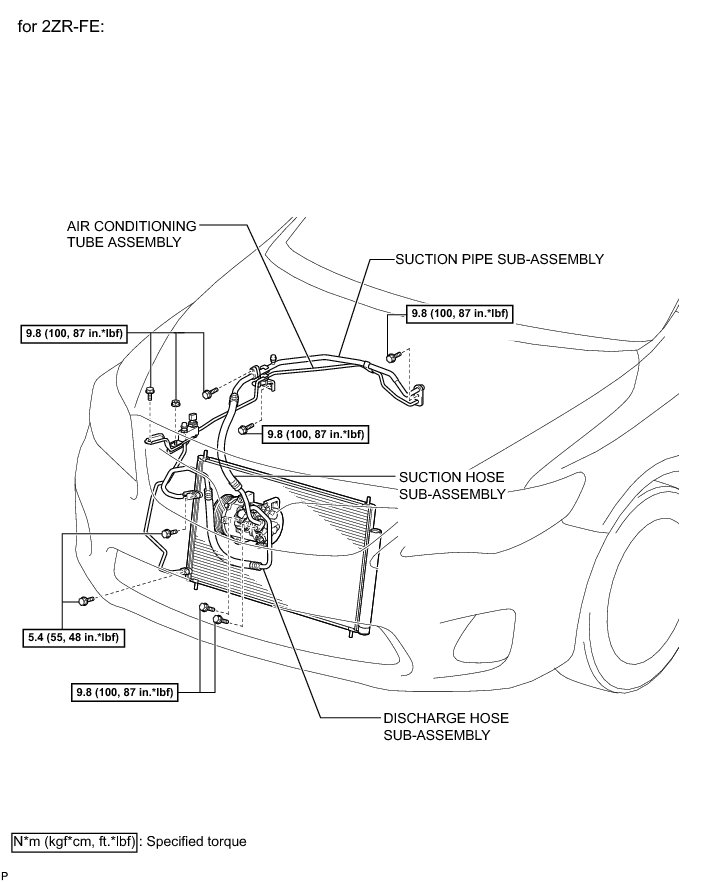 for 2ZR-FE:

AIR CONDITIONING TUBE ASSEMBLY

SUCTION PIPE SUB-ASSEMBLY

9.8 (100, 87 in.*lbf)

9.8 (100, 87 in.*lbf)

9.8 (100, 87 in.*lbf)

SUCTION HOSE SUB-ASSEMBLY

5.4 (55, 48 in.*lbf)

9.8 (100, 87 in.*lbf)

DISCHARGE HOSE SUB-ASSEMBLY

N*m (kgf*cm, ft.*lbf) : Specified torque

P