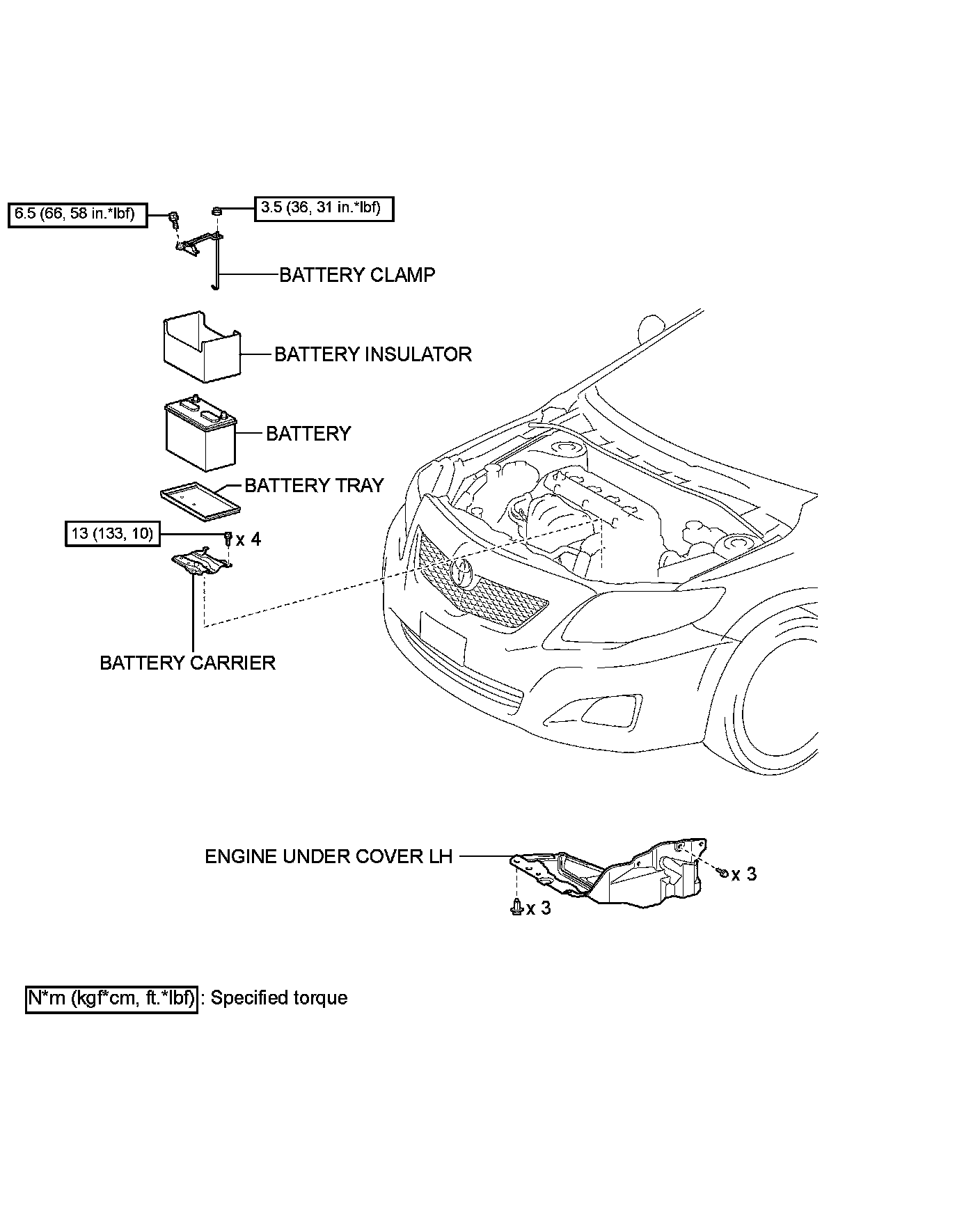 6.5 (66, 58 in.*lbf)

3.5 (36, 31 in.*lbf)

BATTERY CLAMP

BATTERY INSULATOR

BATTERY

BATTERY TRAY

13 (133, 10)

x 4

BATTERY CARRIER

ENGINE UNDER COVER LH

x 3

x 3

N*m (kgf*cm, ft.*lbf) : Specified torque