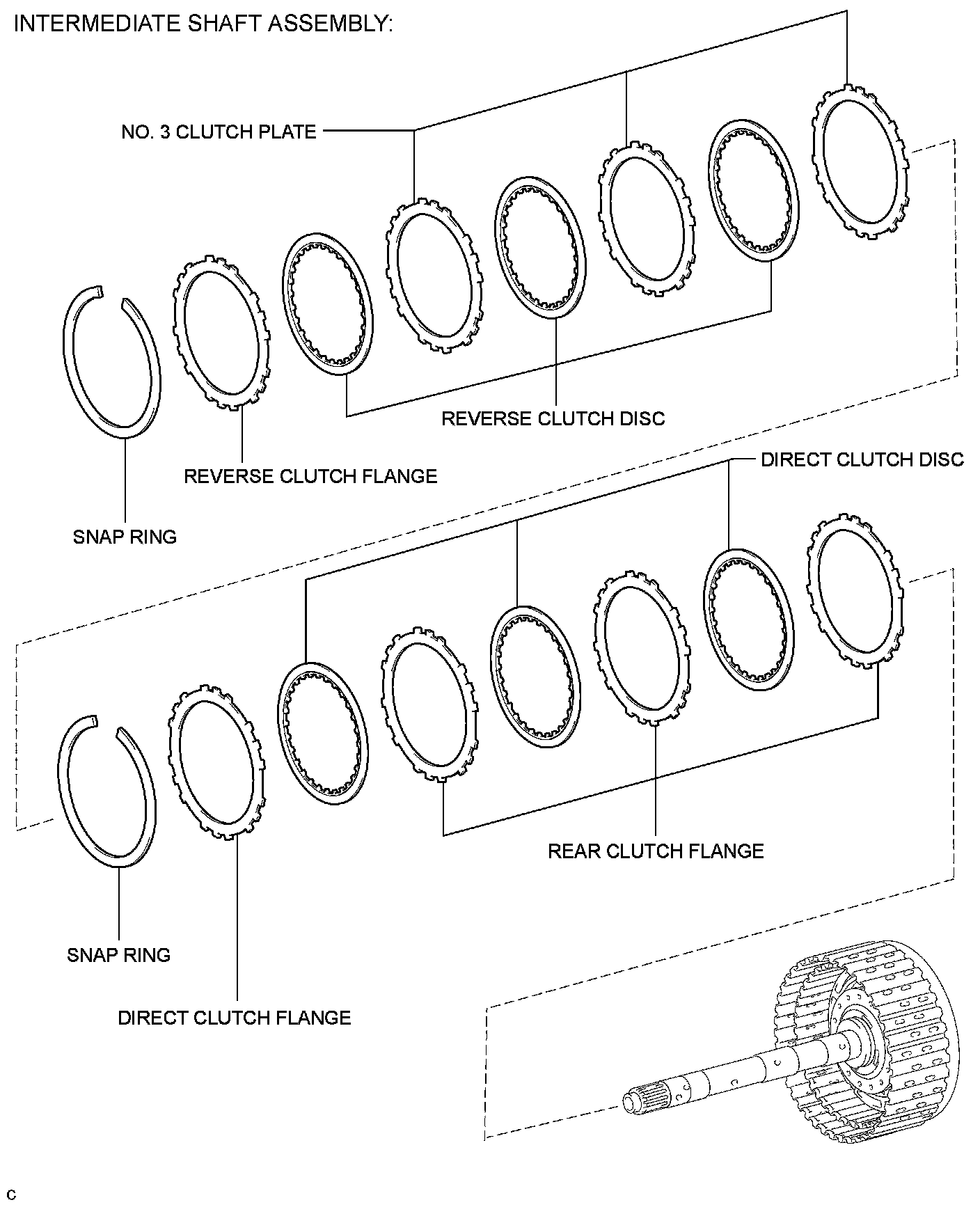 INTERMEDIATE SHAFT ASSEMBLY:

NO. 3 CLUTCH PLATE

REVERSE CLUTCH DISC

REVERSE CLUTCH FLANGE

SNAP RING

DIRECT CLUTCH DISC

REAR CLUTCH FLANGE

SNAP RING

DIRECT CLUTCH FLANGE

C