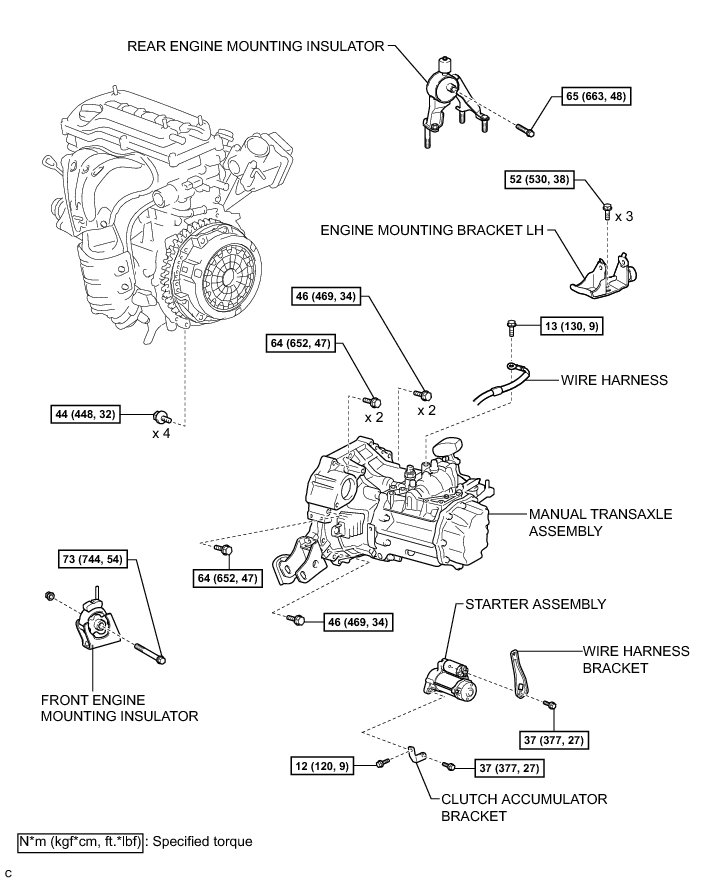 REAR ENGINE MOUNTING INSULATOR

65 (663, 48)

52 (530, 38)

x 3

ENGINE MOUNTING BRACKET LH

46 (469, 34)

13 (130, 9)

64 (652, 47)

WIRE HARNESS

x 2

x 2

44 (448, 32)

x 4

MANUAL TRANSAXLE ASSEMBLY

73 (744, 54)

64 (652, 47)

46 (469, 34)

STARTER ASSEMBLY

WIRE HARNESS BRACKET

FRONT ENGINE MOUNTING INSULATOR

37 (377, 27)

12 (120, 9)

37 (377, 27)

CLUTCH ACCUMULATOR BRACKET

N*m (kgf*cm, ft.*lbf) : Specified torque

C