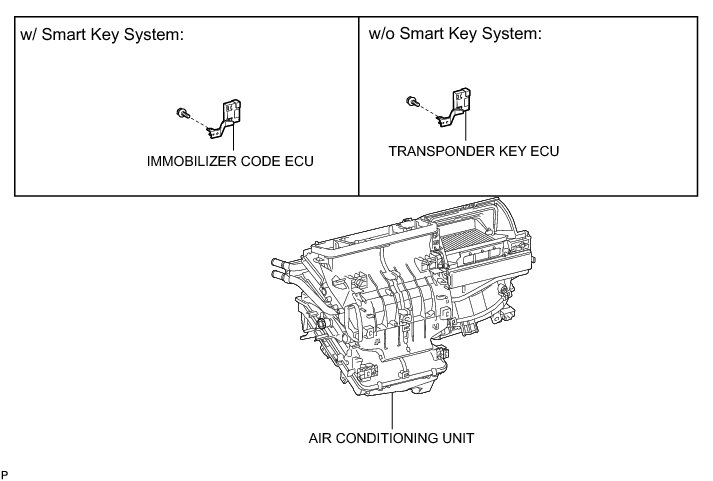 w/ Smart Key System:

IMMOBILIZER CODE ECU

w/o Smart Key System:

TRANSPONDER KEY ECU

AIR CONDITIONING UNIT

P