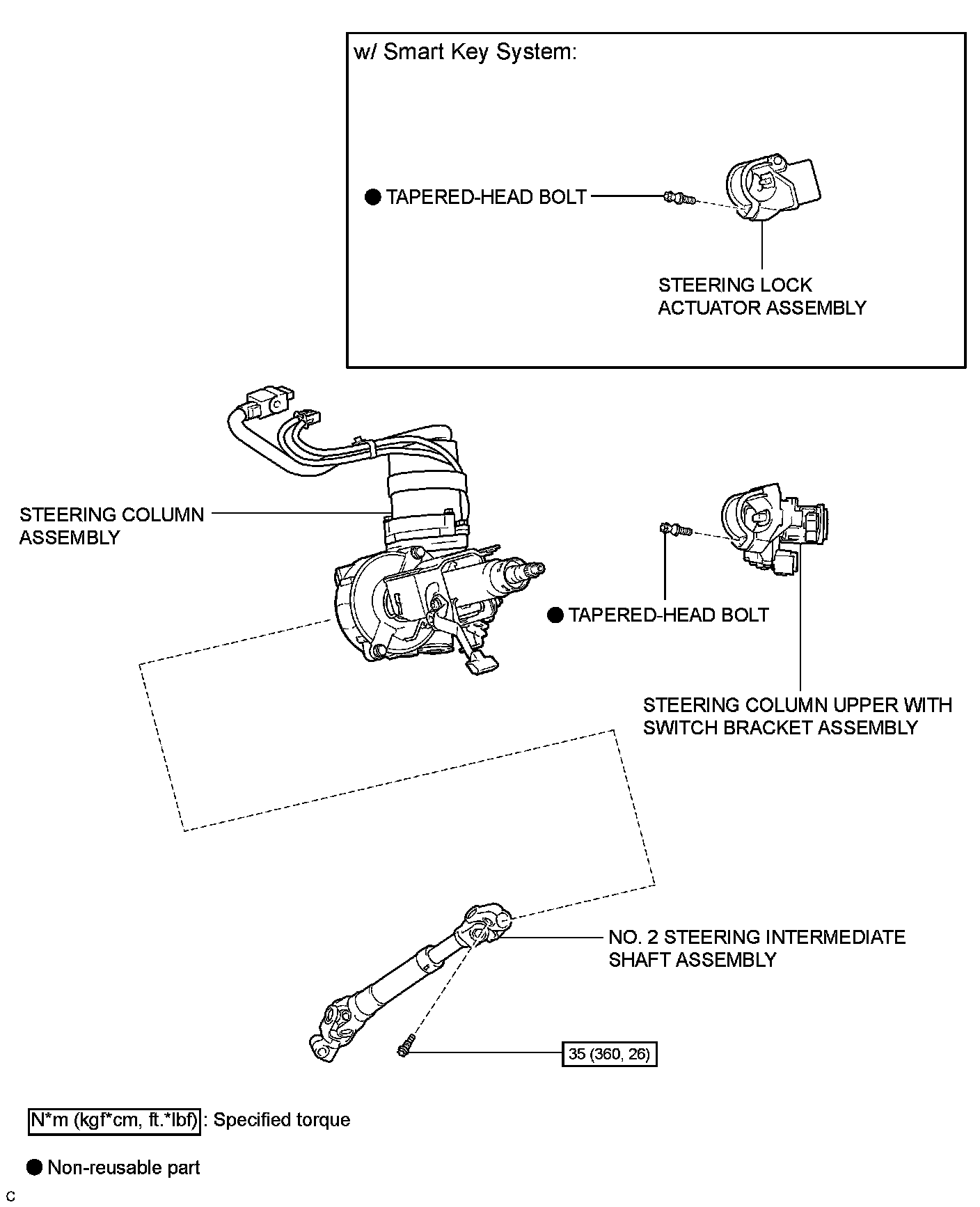 w/ Smart Key System:

● TAPERED-HEAD BOLT

STEERING LOCK ACTUATOR ASSEMBLY

STEERING COLUMN ASSEMBLY

● TAPERED-HEAD BOLT

STEERING COLUMN UPPER WITH SWITCH BRACKET ASSEMBLY

NO. 2 STEERING INTERMEDIATE SHAFT ASSEMBLY

35 (360, 26)

N*m (kgf*cm, ft.*lbf) : Specified torque

● Non-reusable part

C