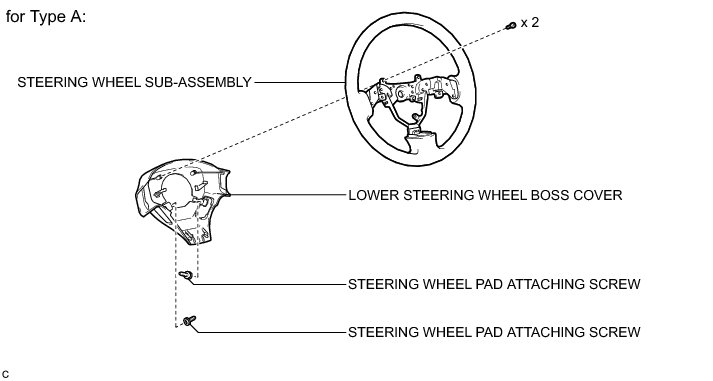 for Type A:

x 2

STEERING WHEEL SUB-ASSEMBLY

LOWER STEERING WHEEL BOSS COVER

STEERING WHEEL PAD ATTACHING SCREW

STEERING WHEEL PAD ATTACHING SCREW

C