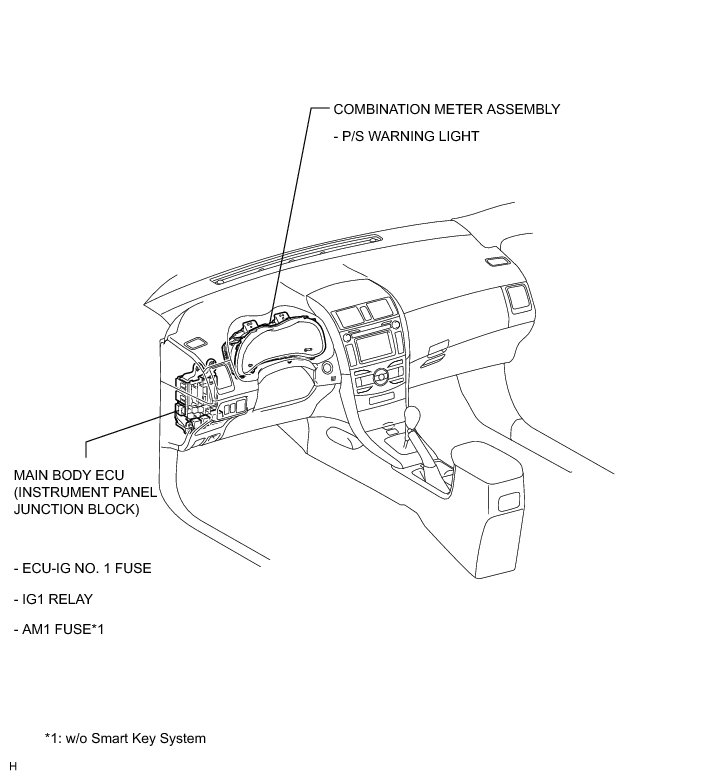 COMBINATION METER ASSEMBLY

- P/S WARNING LIGHT

MAIN BODY ECU (INSTRUMENT PANEL JUNCTION BLOCK)

- ECU-IG NO. 1 FUSE

- IG1 RELAY

- AM1 FUSE*1

*1: w/o Smart Key System

H