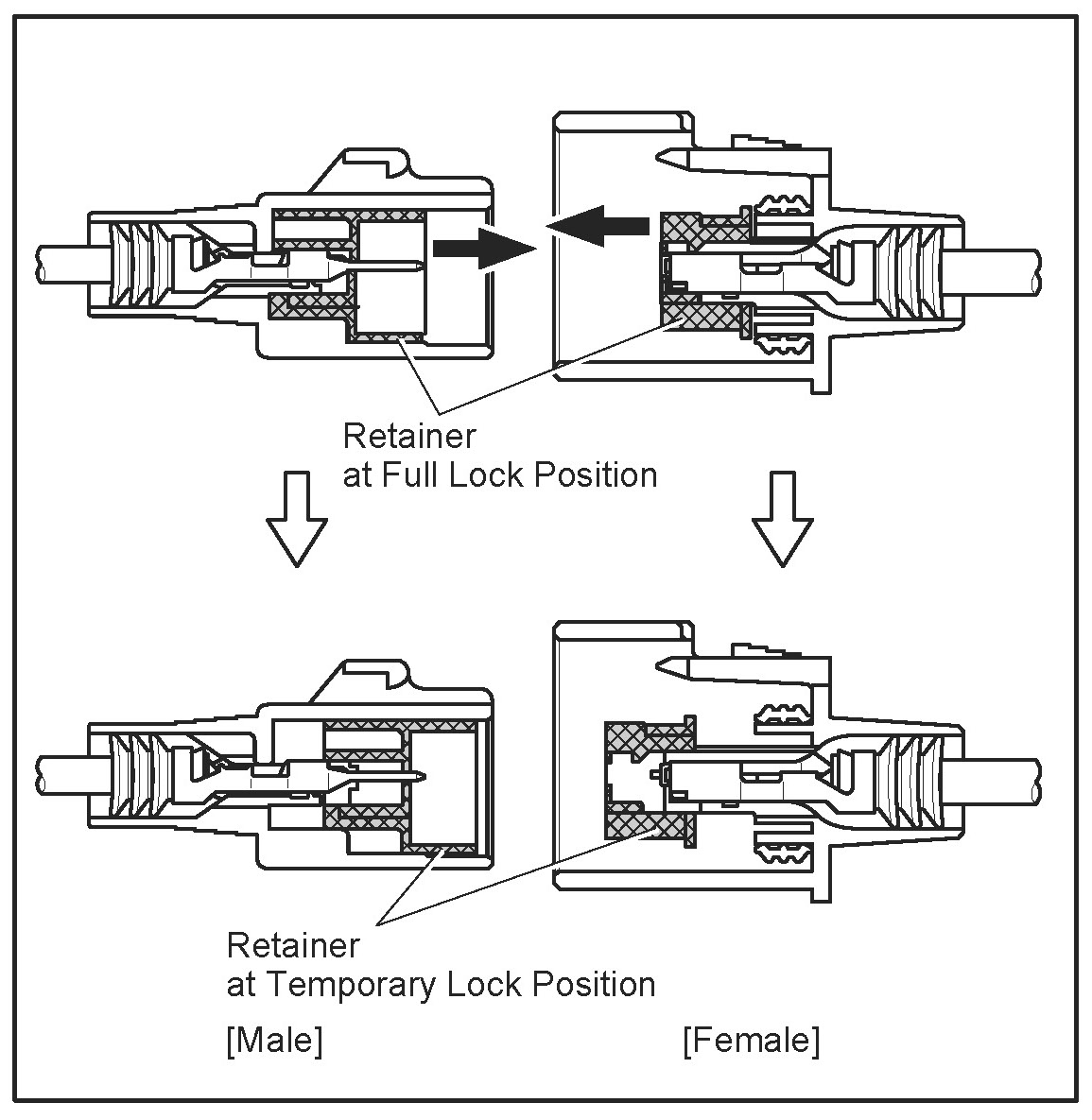 Retainer
at Full Lock Position

Retainer
at Temporary Lock Position

[Male]

[Female]