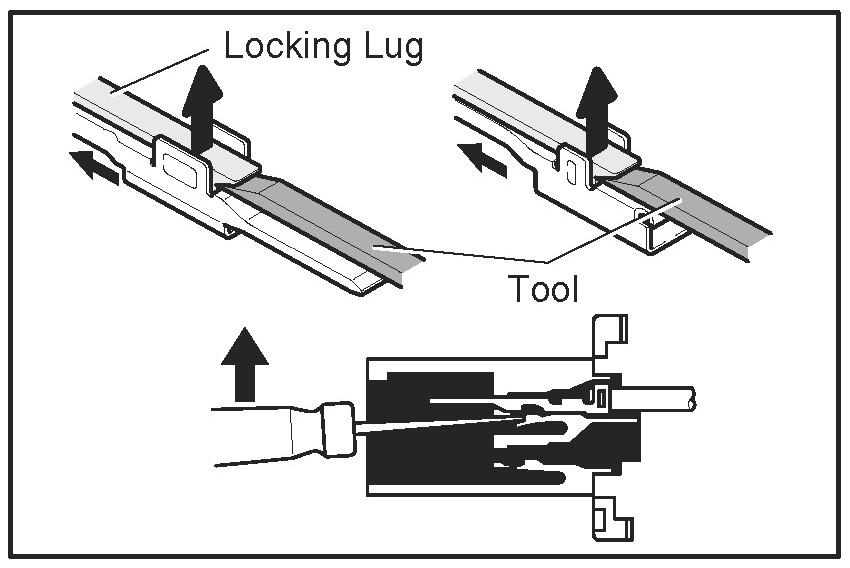 Locking Lug

Tool