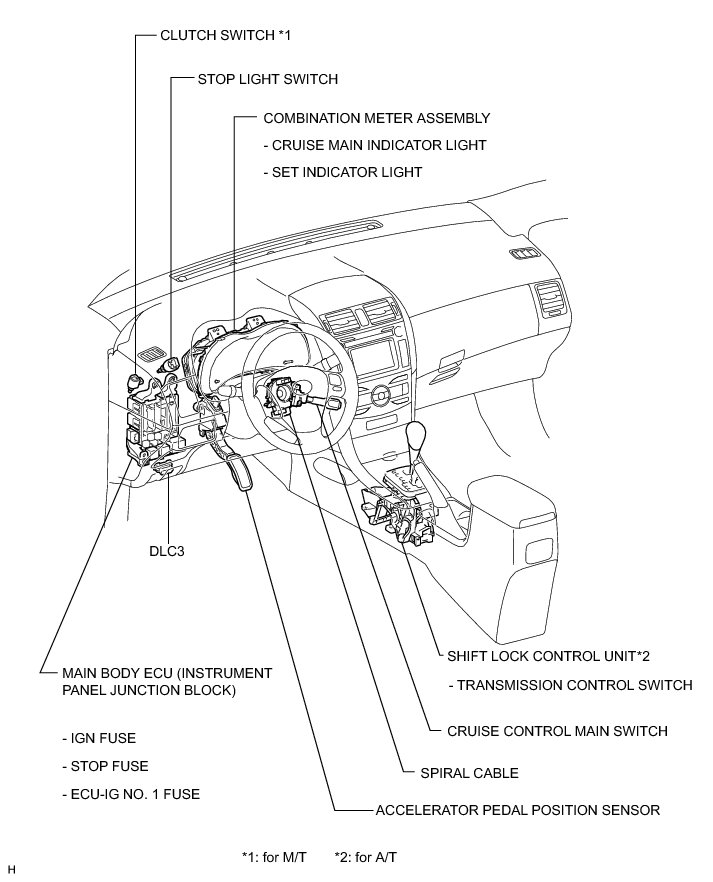 CLUTCH SWITCH *1

STOP LIGHT SWITCH

COMBINATION METER ASSEMBLY

- CRUISE MAIN INDICATOR LIGHT

- SET INDICATOR LIGHT

DLC3

MAIN BODY ECU (INSTRUMENT PANEL JUNCTION BLOCK)

- IGN FUSE

- STOP FUSE

- ECU-IG NO. 1 FUSE

SHIFT LOCK CONTROL UNIT*2

- TRANSMISSION CONTROL SWITCH

CRUISE CONTROL MAIN SWITCH

SPIRAL CABLE

ACCELERATOR PEDAL POSITION SENSOR

*1: for M/T *2: for A/T

H