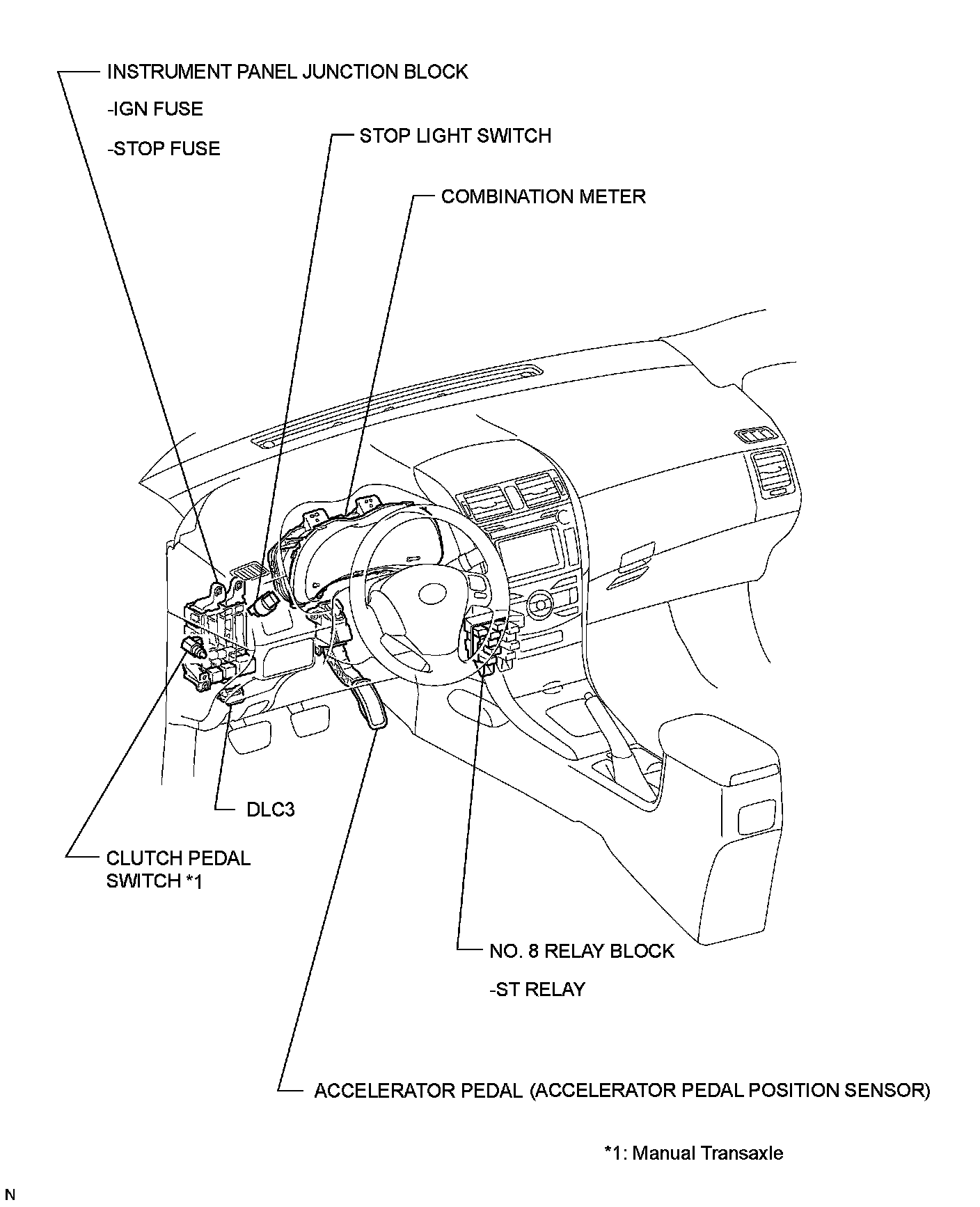 INSTRUMENT PANEL JUNCTION BLOCK

-IGN FUSE

-STOP FUSE

STOP LIGHT SWITCH

COMBINATION METER

DLC3

CLUTCH PEDAL SWITCH *1

NO. 8 RELAY BLOCK

-ST RELAY

ACCELERATOR PEDAL (ACCELERATOR PEDAL POSITION SENSOR)

*1: Manual Transaxle

N