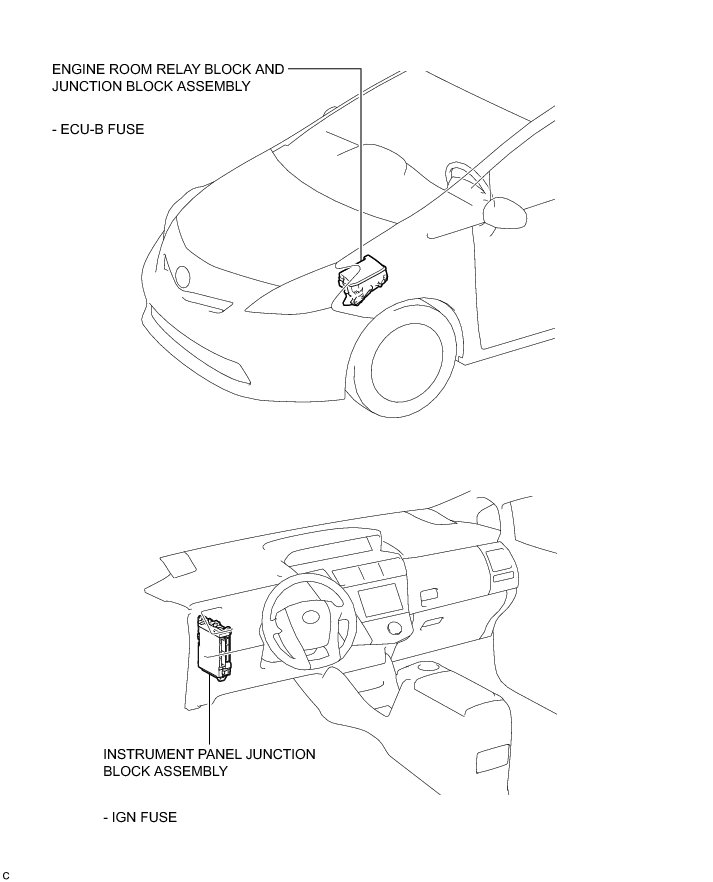 ENGINE ROOM RELAY BLOCK AND JUNCTION BLOCK ASSEMBLY

- ECU-B FUSE

INSTRUMENT PANEL JUNCTION BLOCK ASSEMBLY

- IGN FUSE

C