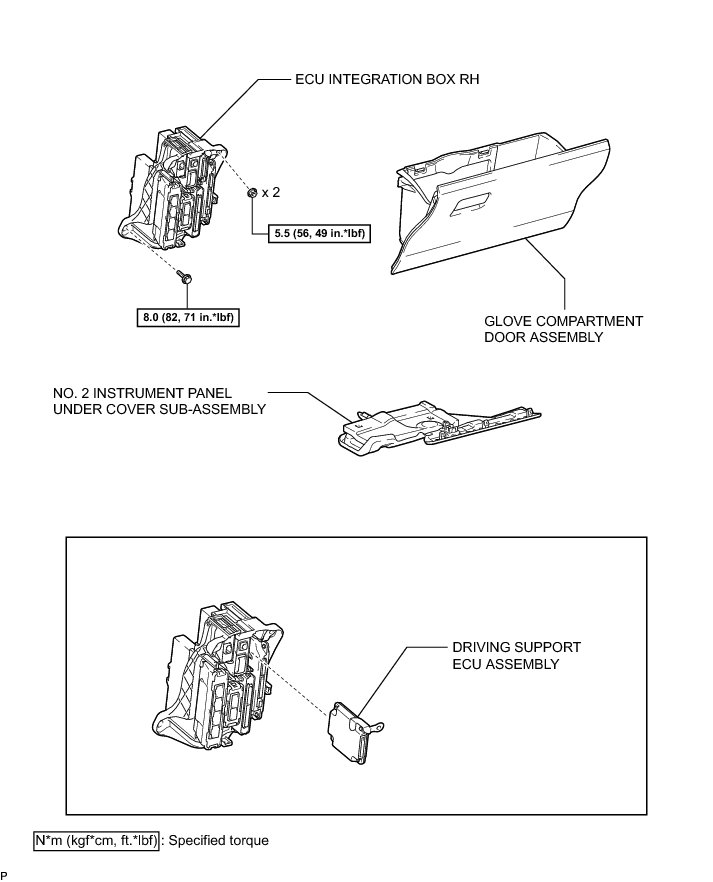 ECU INTEGRATION BOX RH

x 2

5.5 (56, 49 in.*lbf)

8.0 (82, 71 in.*lbf)

GLOVE COMPARTMENT DOOR ASSEMBLY

NO. 2 INSTRUMENT PANEL UNDER COVER SUB-ASSEMBLY

DRIVING SUPPORT ECU ASSEMBLY

N*m (kgf*cm, ft.*lbf) : Specified torque

P