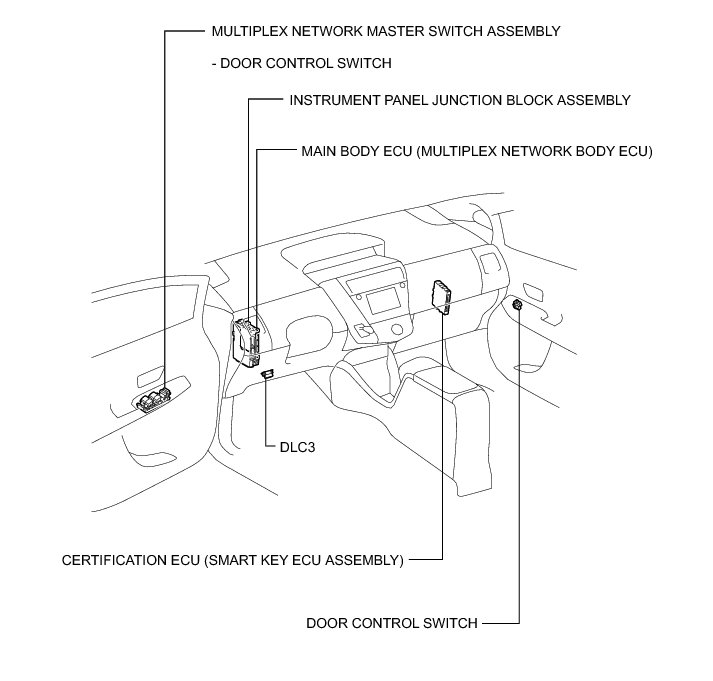 MULTIPLEX NETWORK MASTER SWITCH ASSEMBLY

- DOOR CONTROL SWITCH

INSTRUMENT PANEL JUNCTION BLOCK ASSEMBLY

MAIN BODY ECU (MULTIPLEX NETWORK BODY ECU)

DLC3

CERTIFICATION ECU (SMART KEY ECU ASSEMBLY)

DOOR CONTROL SWITCH