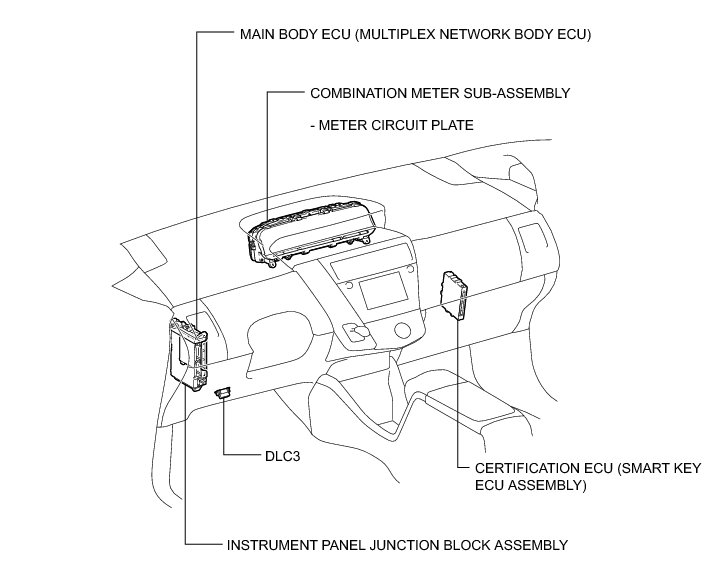 MAIN BODY ECU (MULTIPLEX NETWORK BODY ECU)

COMBINATION METER SUB-ASSEMBLY

- METER CIRCUIT PLATE

DLC3

CERTIFICATION ECU (SMART KEY ECU ASSEMBLY)

INSTRUMENT PANEL JUNCTION BLOCK ASSEMBLY