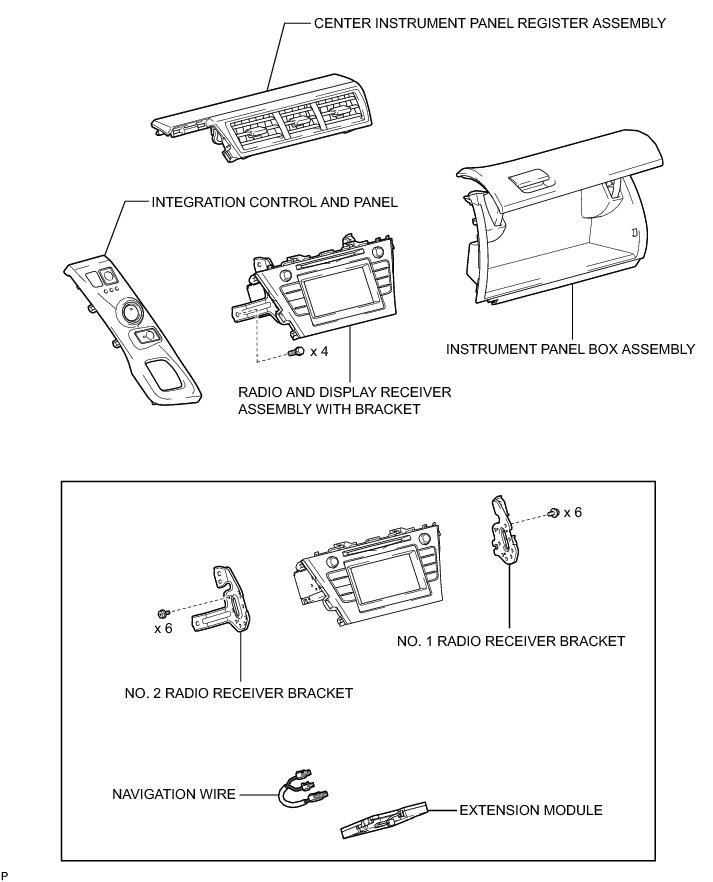 CENTER INSTRUMENT PANEL REGISTER ASSEMBLY

INTEGRATION CONTROL AND PANEL

x 4

INSTRUMENT PANEL BOX ASSEMBLY

RADIO AND DISPLAY RECEIVER ASSEMBLY WITH BRACKET

x 6

x 6

NO. 1 RADIO RECEIVER BRACKET

NO. 2 RADIO RECEIVER BRACKET

NAVIGATION WIRE

EXTENSION MODULE

P