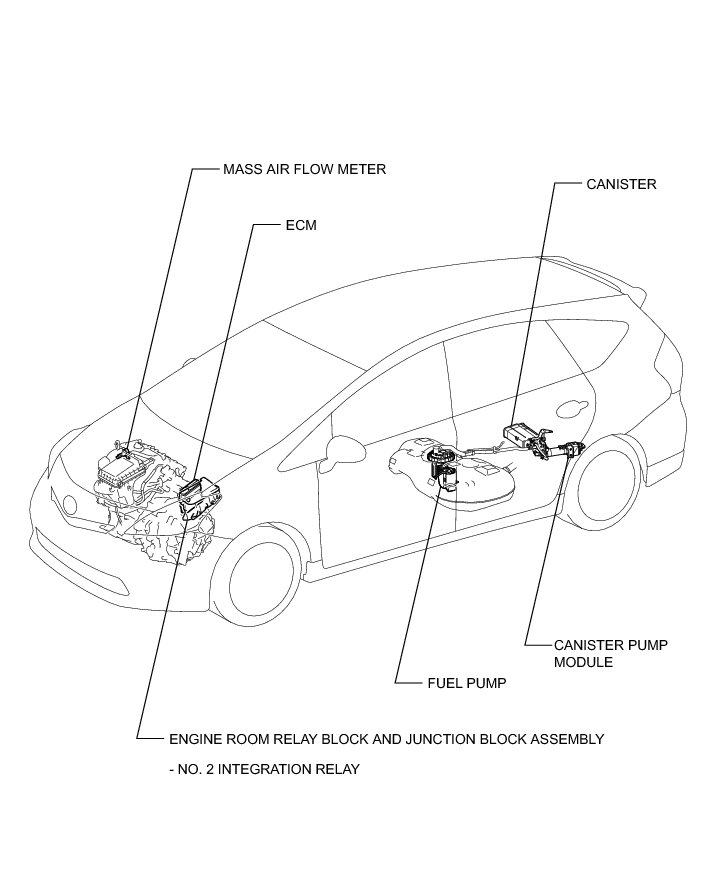 MASS AIR FLOW METER

ECM

CANISTER

CANISTER PUMP MODULE

FUEL PUMP

ENGINE ROOM RELAY BLOCK AND JUNCTION BLOCK ASSEMBLY

- NO. 2 INTEGRATION RELAY